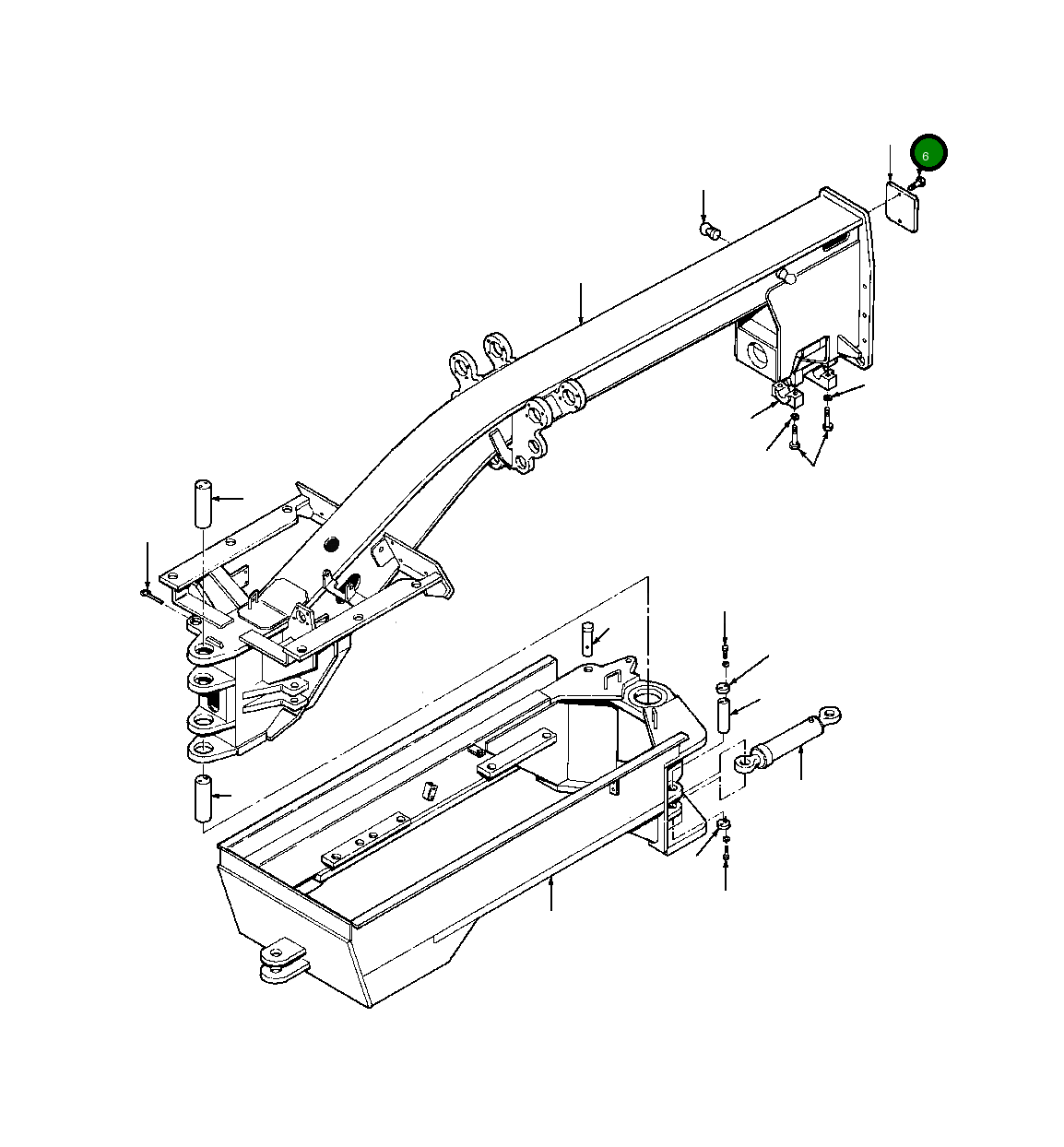 6