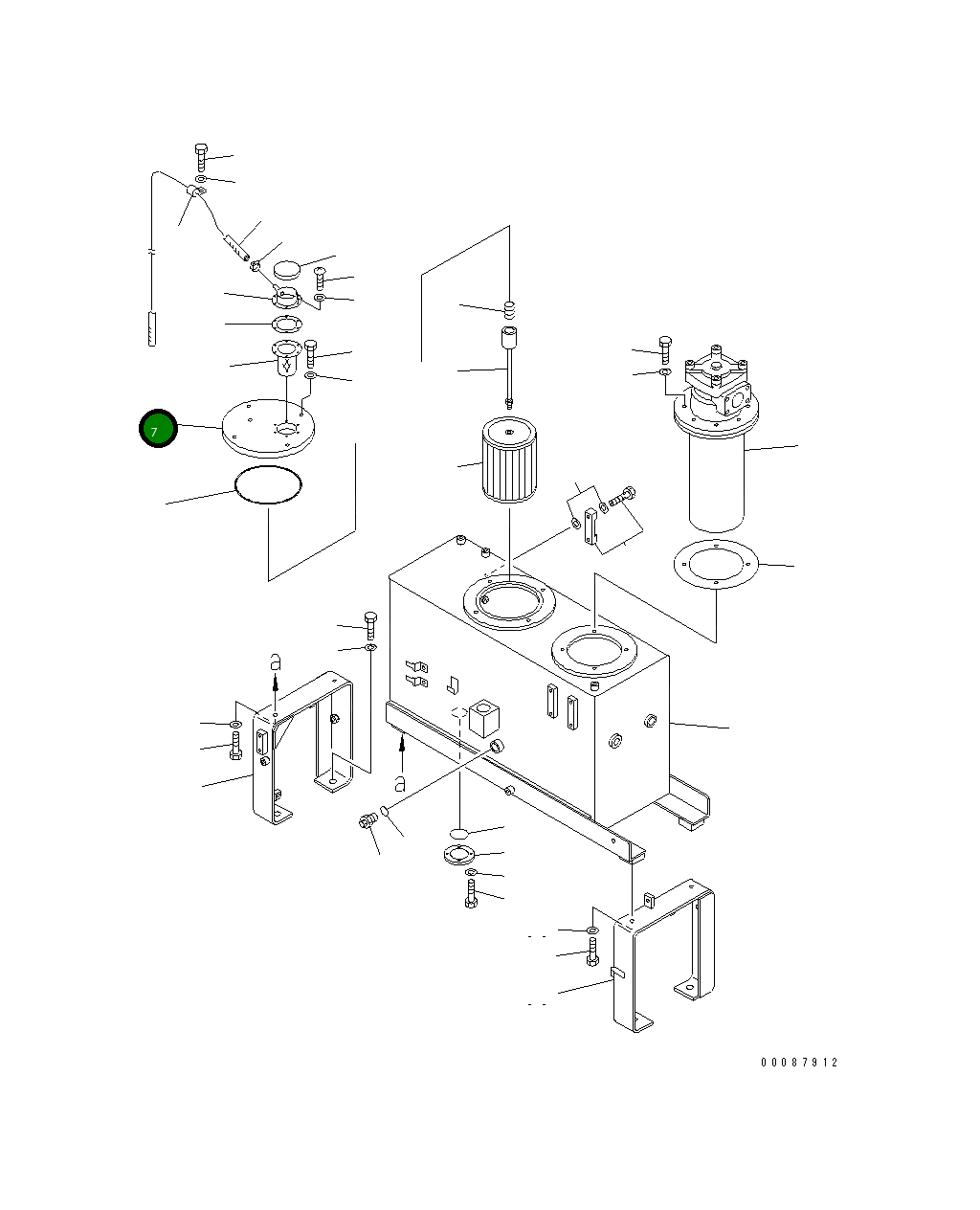 7

a

a

00087912