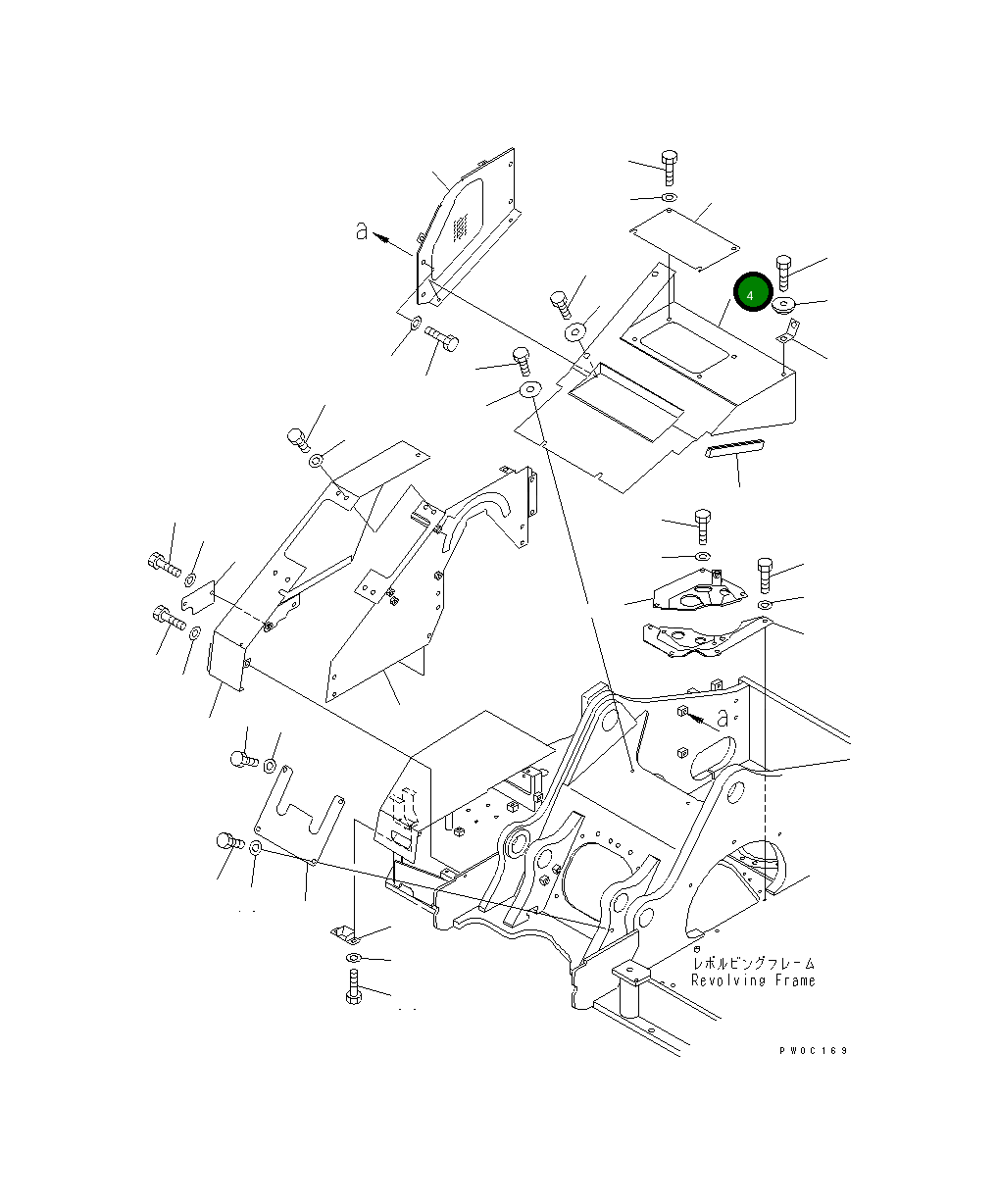 a

4

a

レボルビングフレーム
Revolving Frame

PW0C169