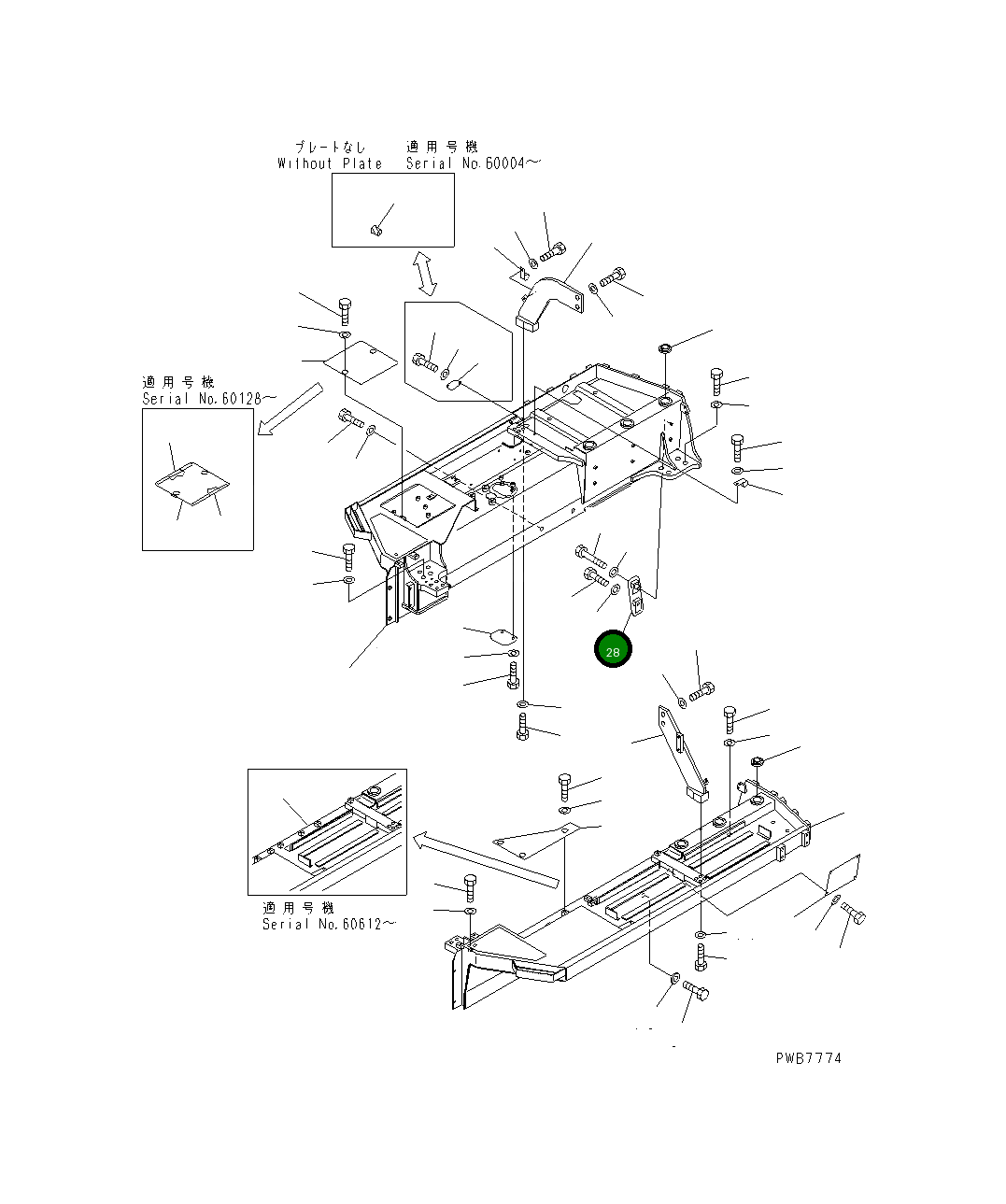 プレートなし
Without Plate

適用号機
Serial No.60004~

適用号機
Serial No.60128~

28

適用号機
Serial No.60612~

PWB7774