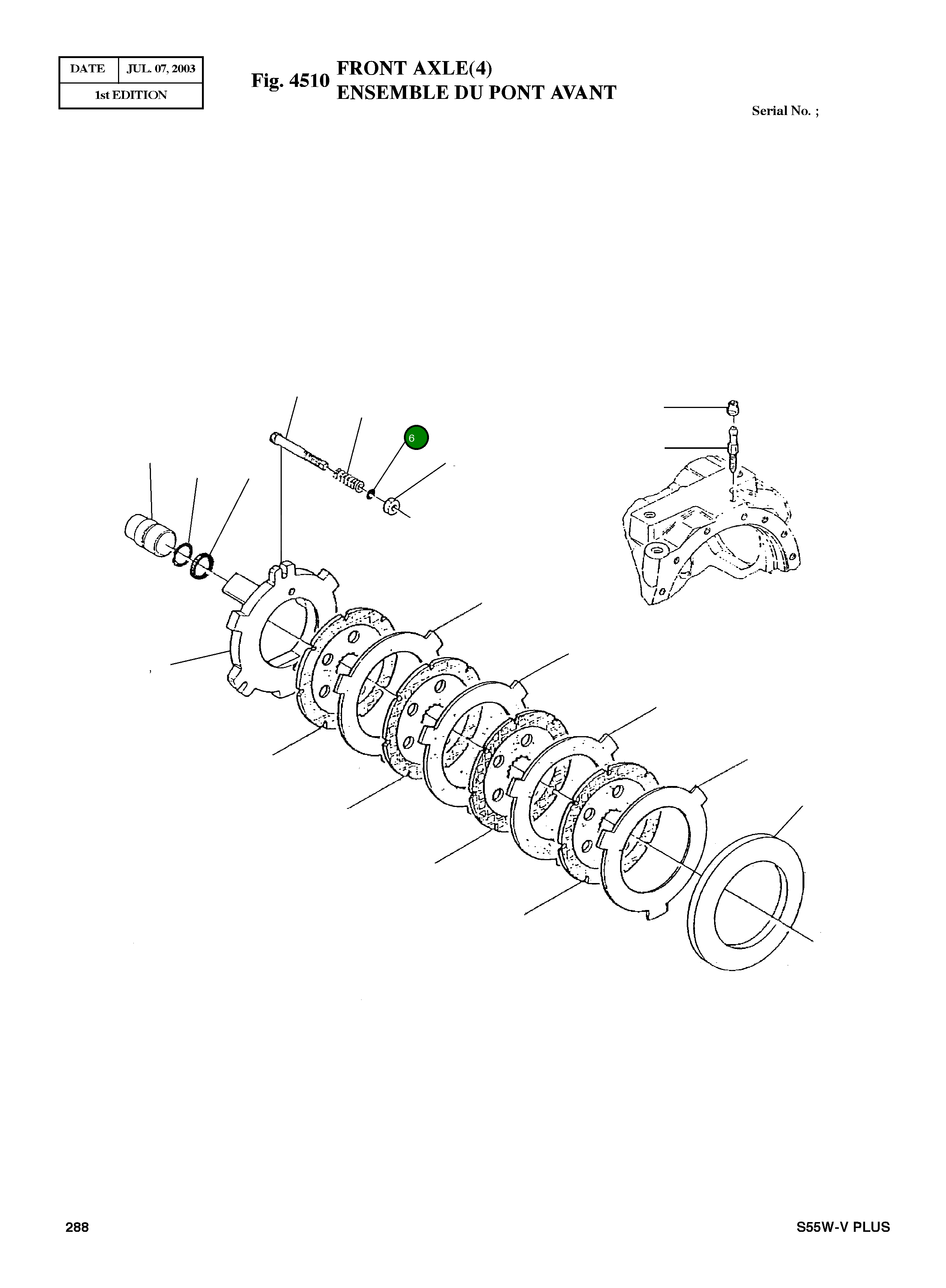 | DATE | JUL. 07, 2003 |
|---|---|
| 1st EDITION | |

Fig. 4510 FRONT AXLE(4)
ENSEMBLE DU PONT AVANT

Serial No. ;

6

288

S55W-V PLUS