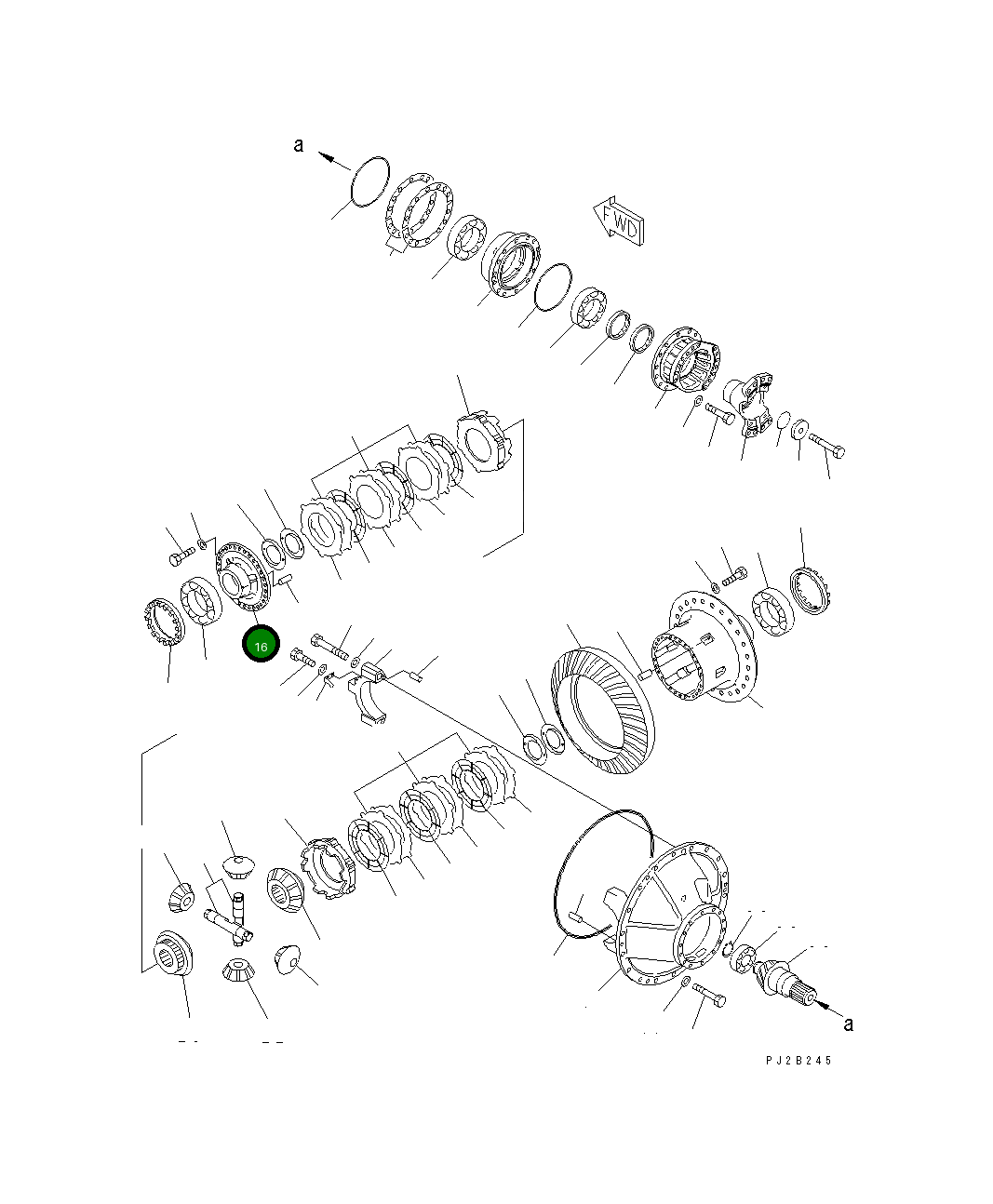 a
FWD
16
a
PJ2B245