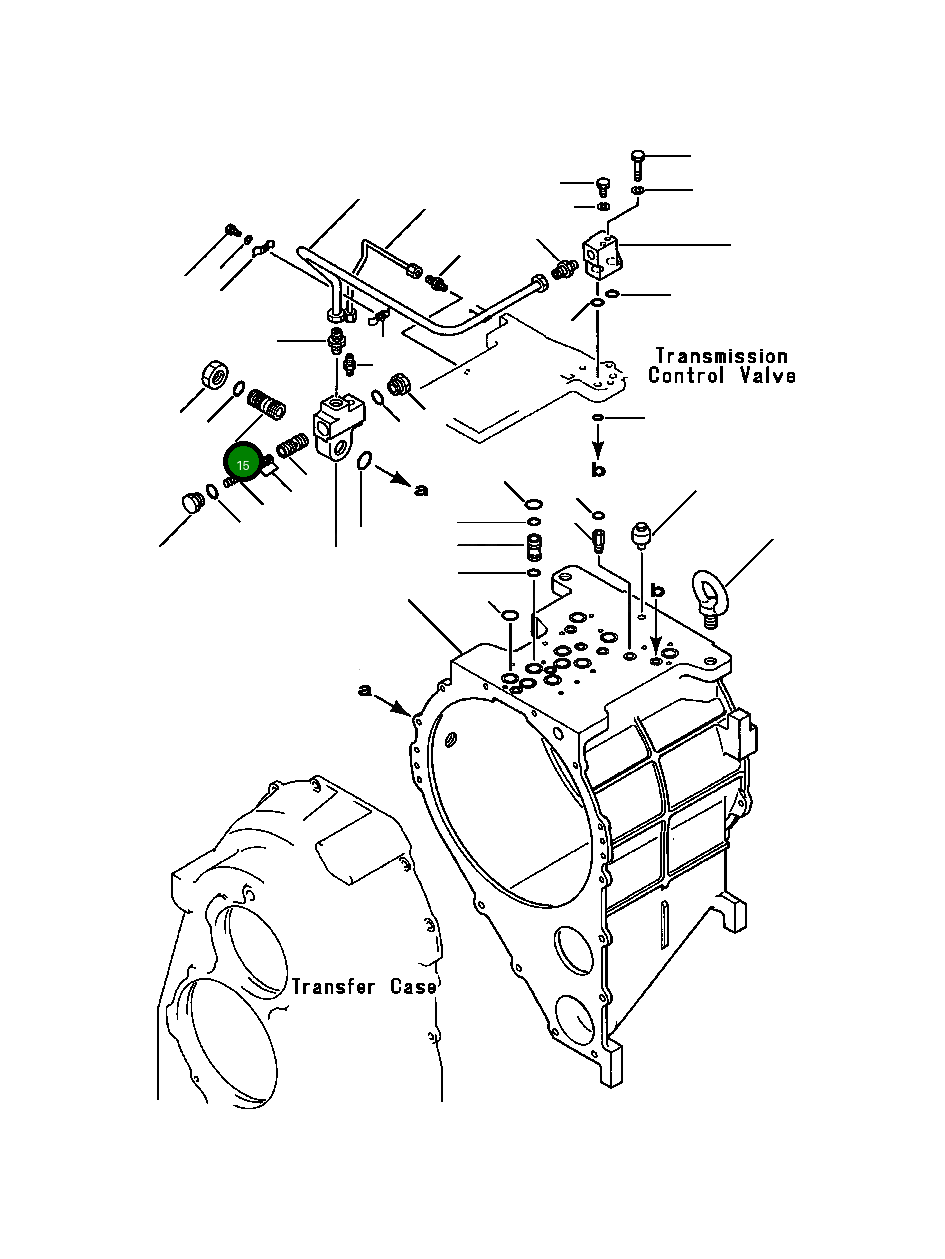 Transmission Control Valve

b

15

a

b

a

Transfer Case