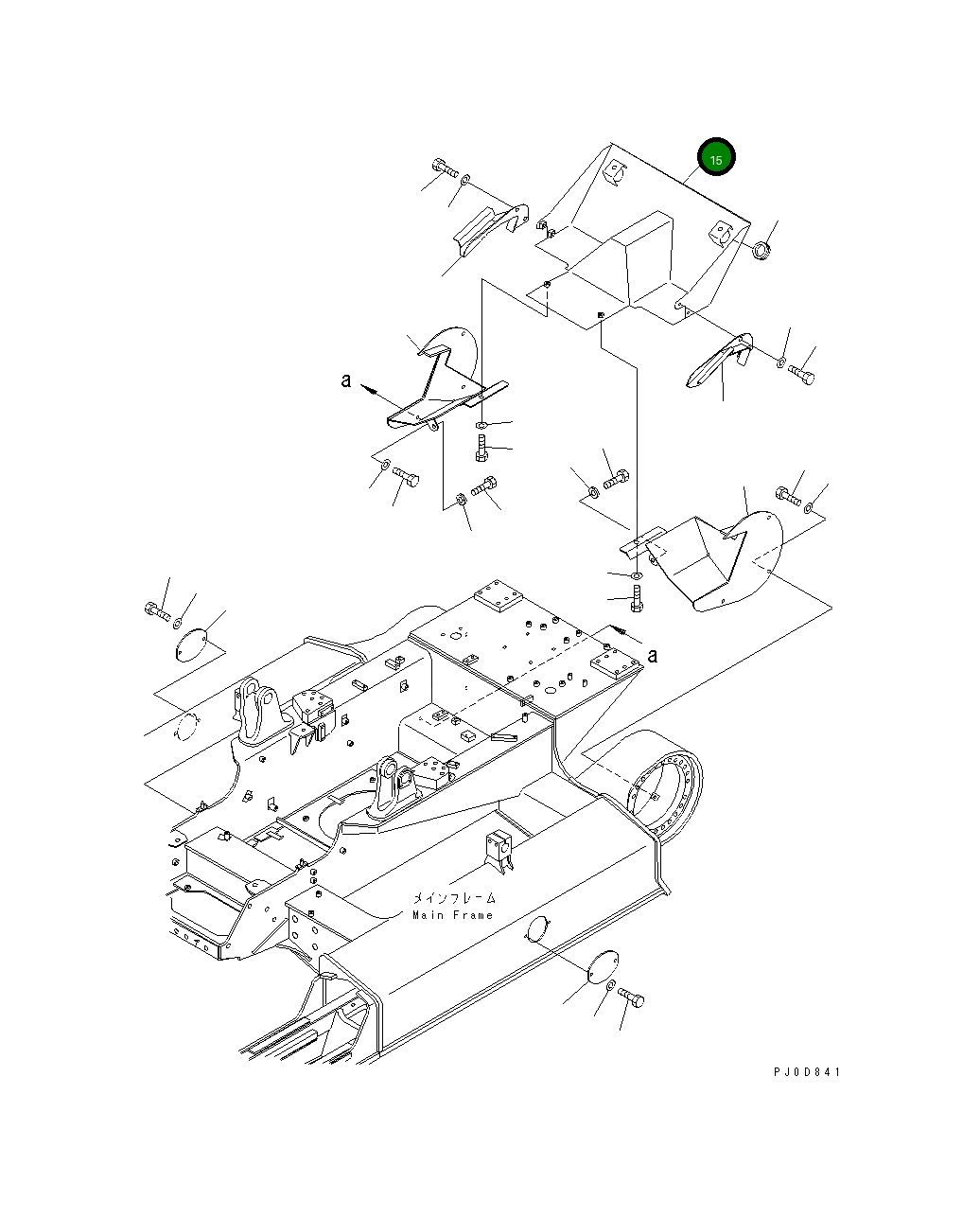 15

a

a

メインフレーム
Main Frame

PJ0D841