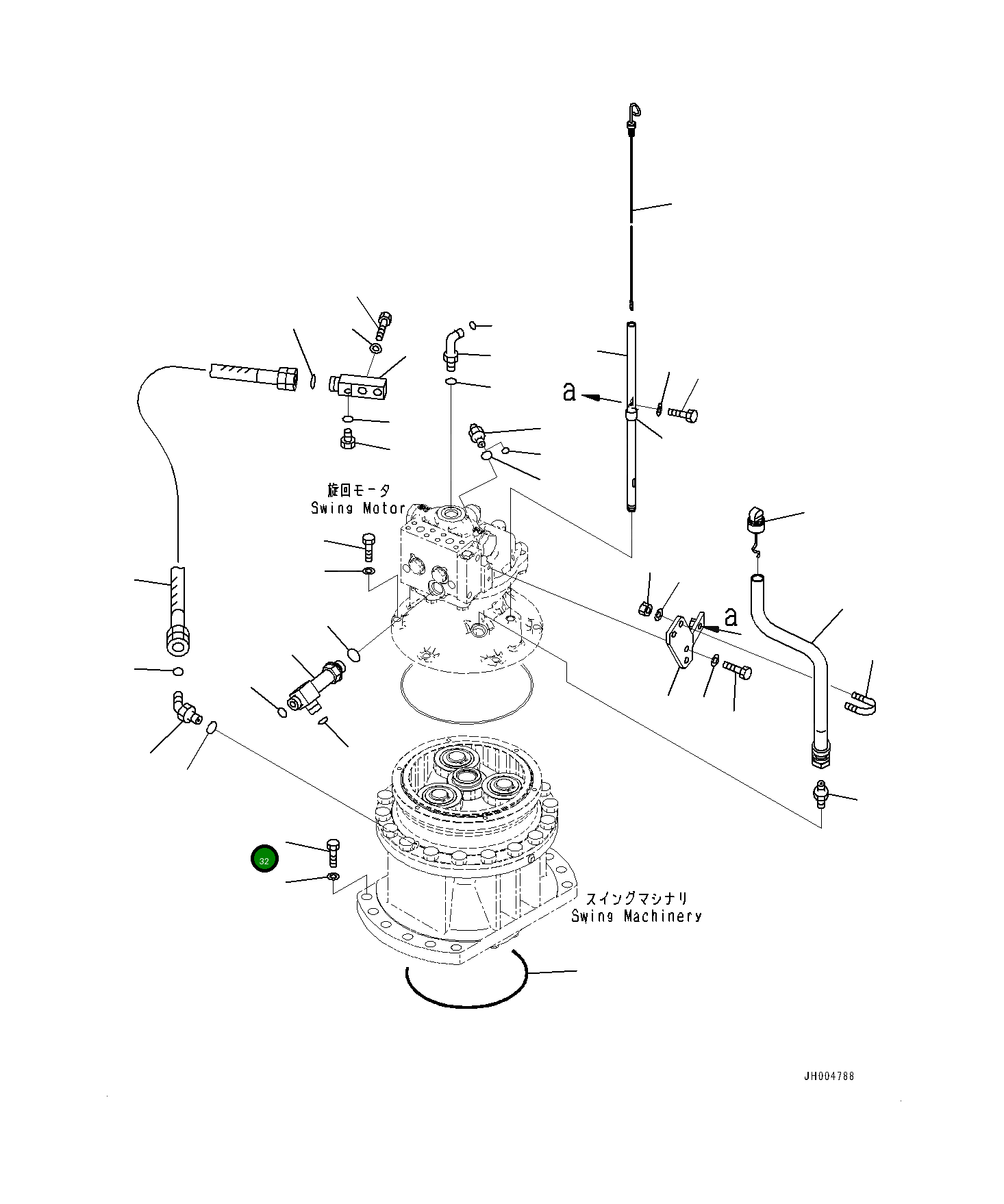 a

旋回モータ
Swing Motor

a

32

スイングマシナリ
Swing Machinery

JH004788