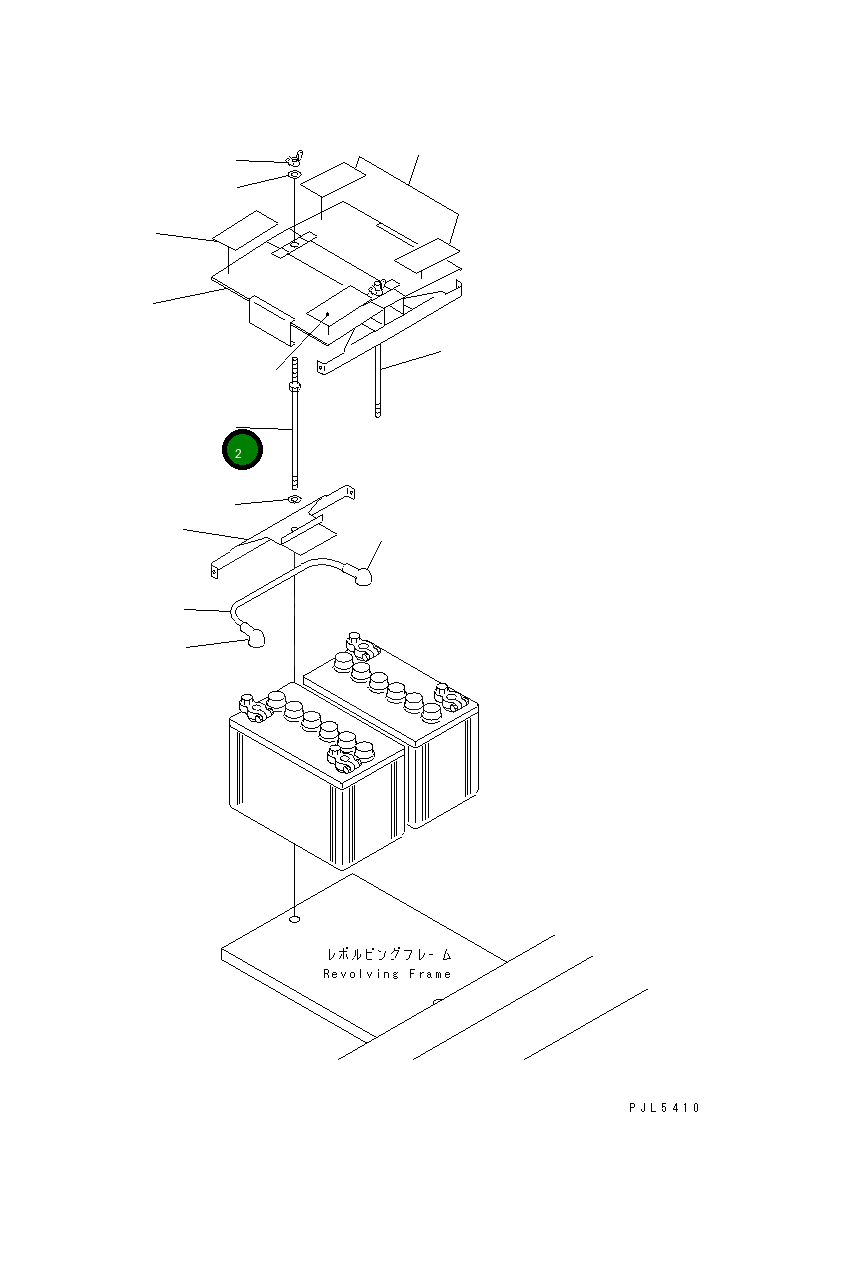 2

レボルビングフレーム
Revolving Frame

PJL5410