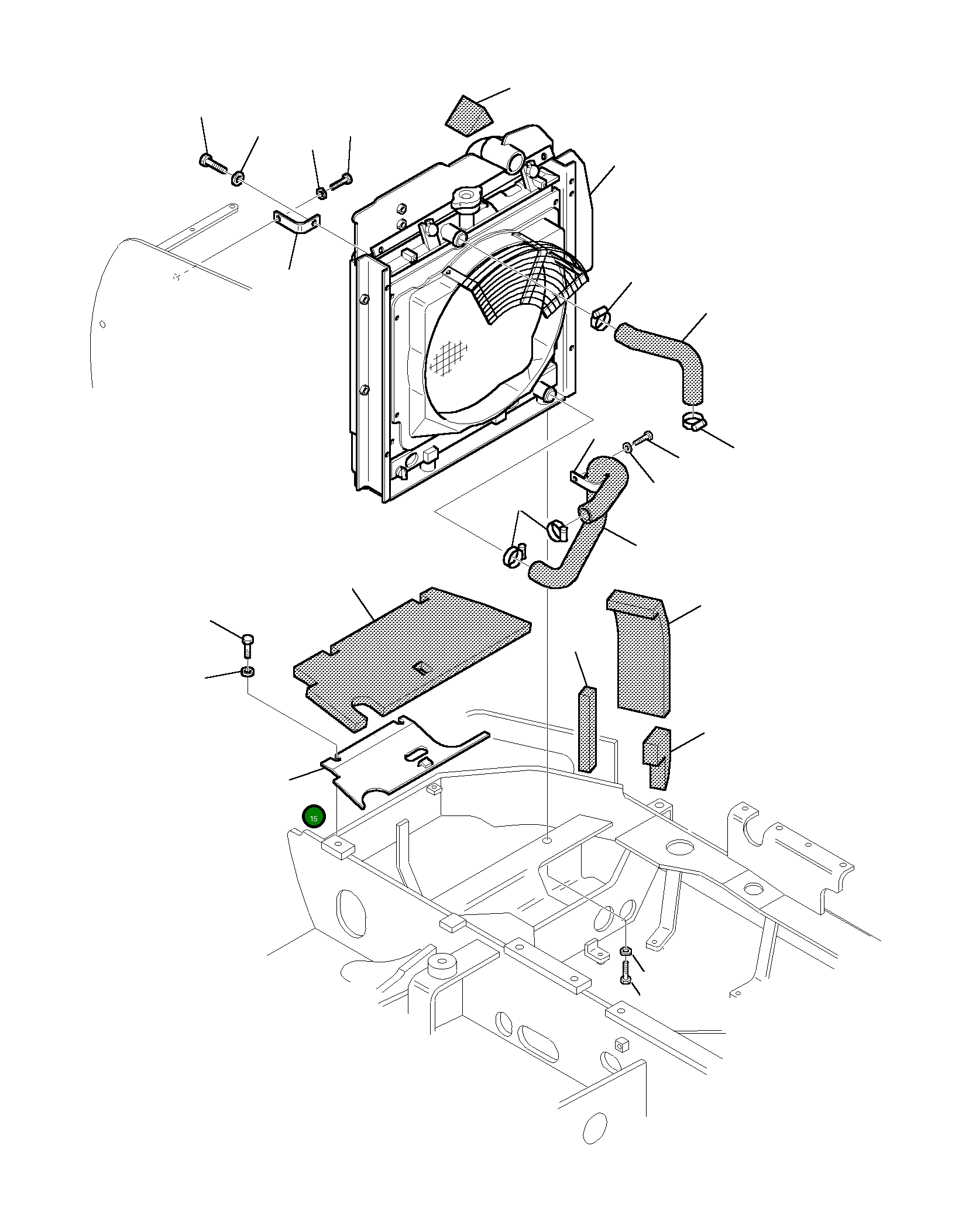 15