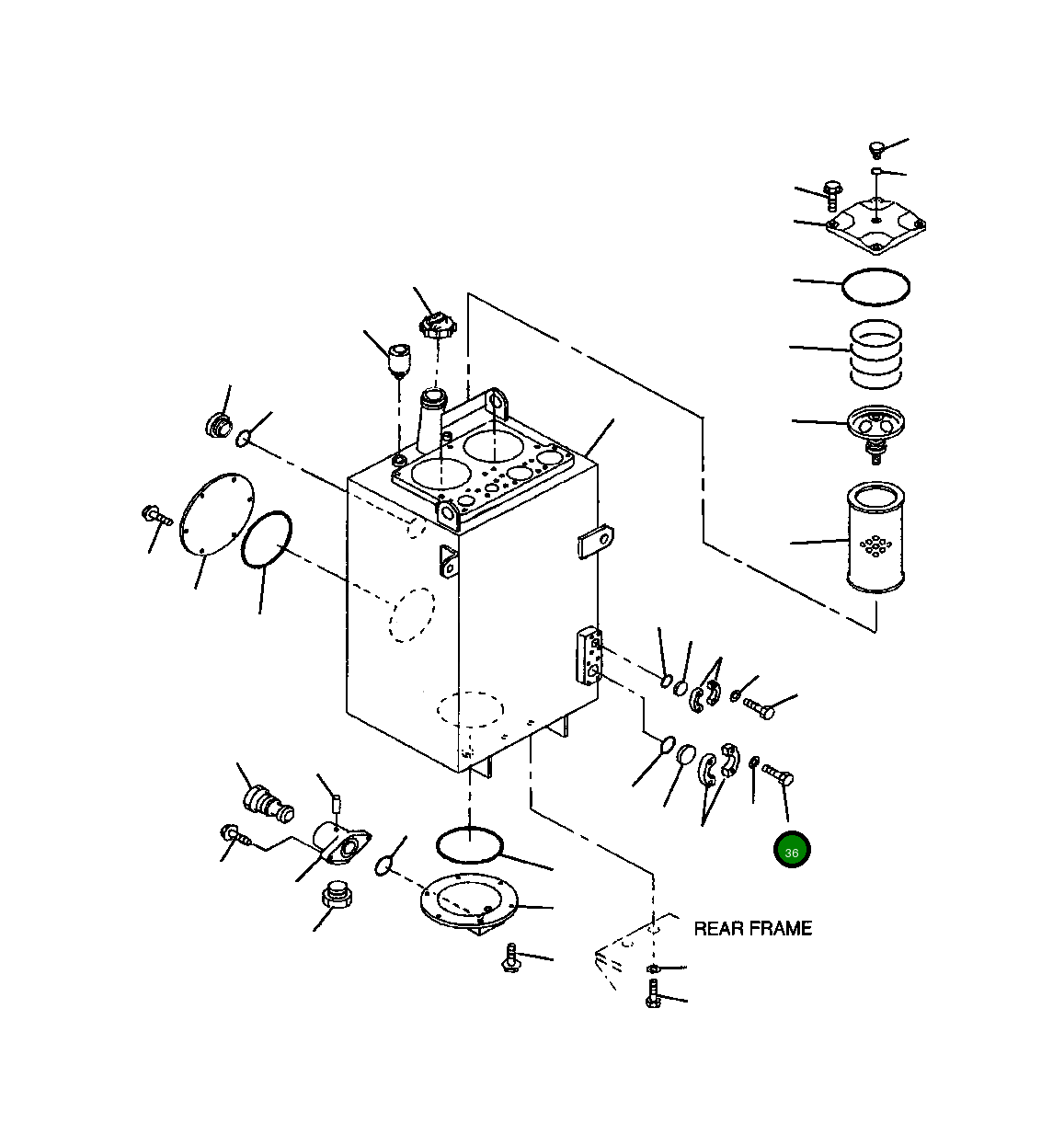 36

REAR FRAME