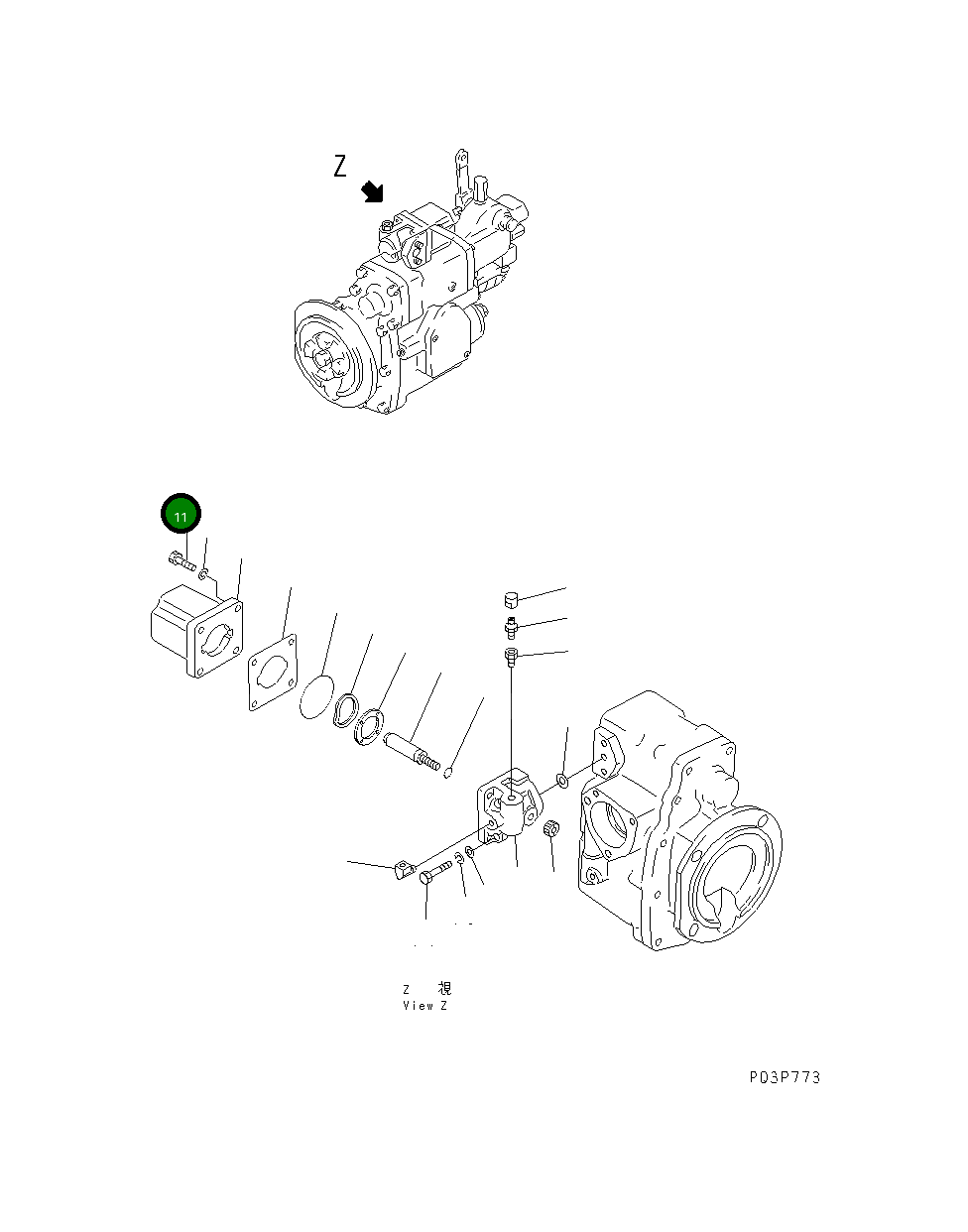 Z

11

Z 視
View Z

P03P773