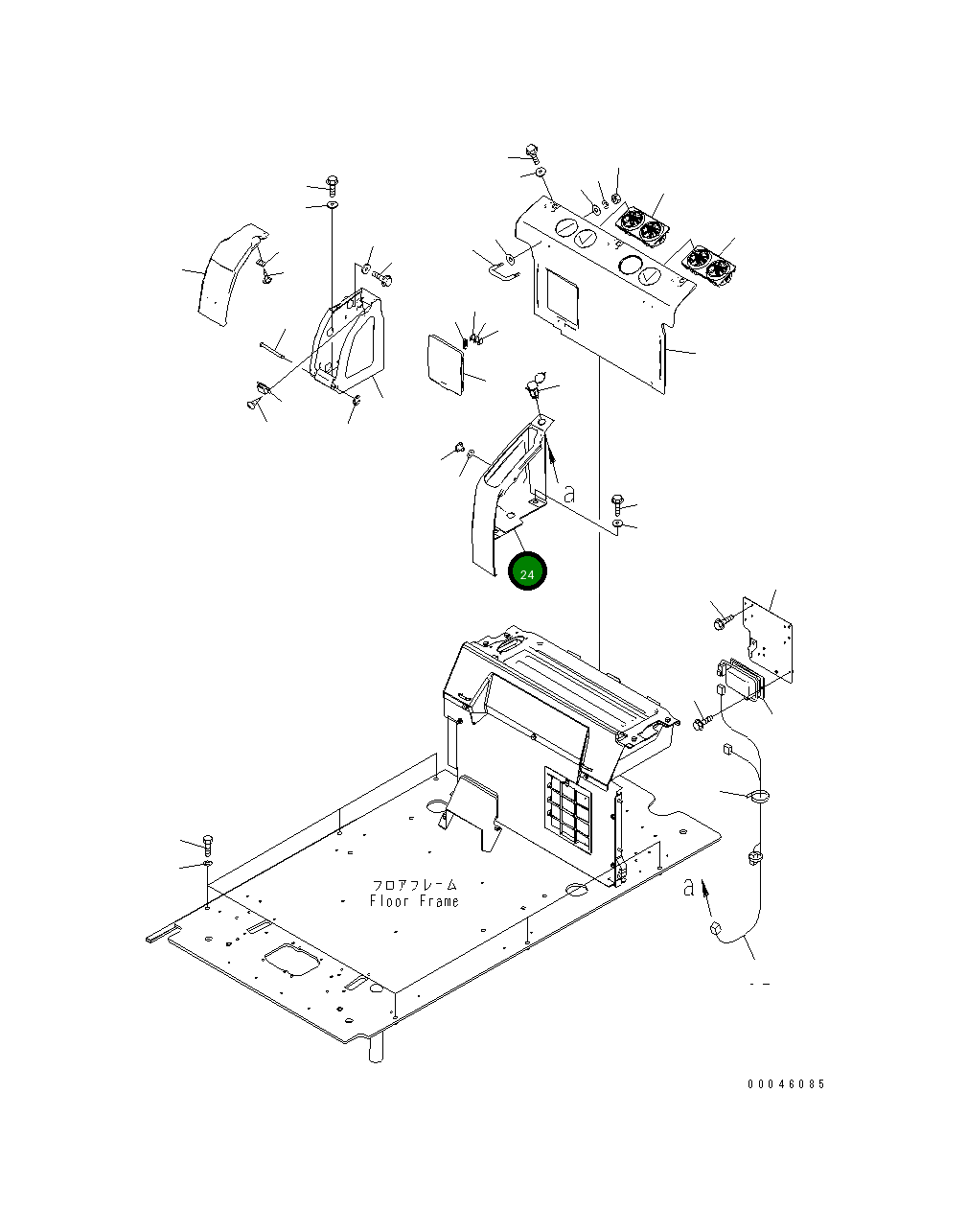 a

24

フロアフレーム
Floor Frame

a

00046085