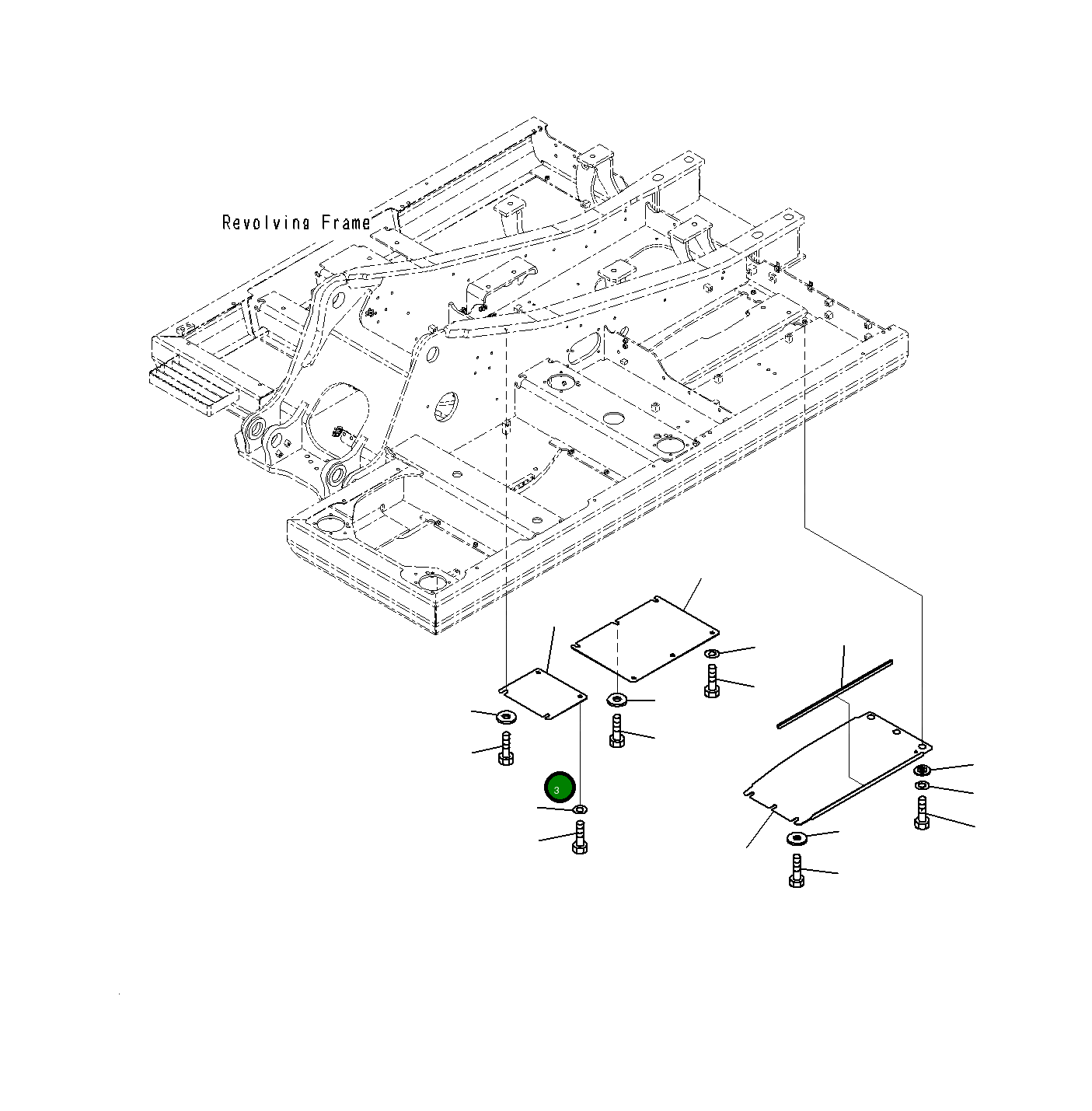 Revolving Frame

3