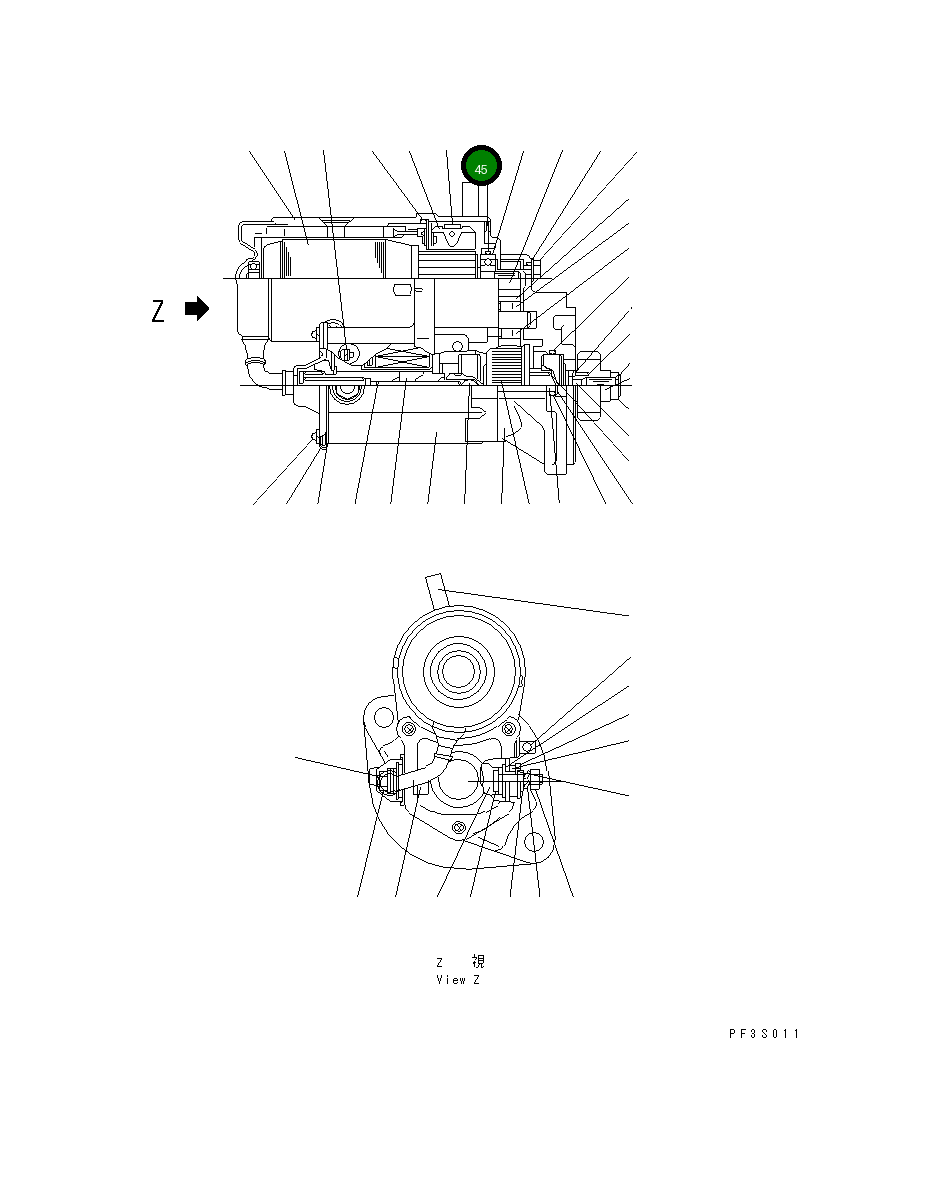 45

Z

Z 視
View Z

PF3S011