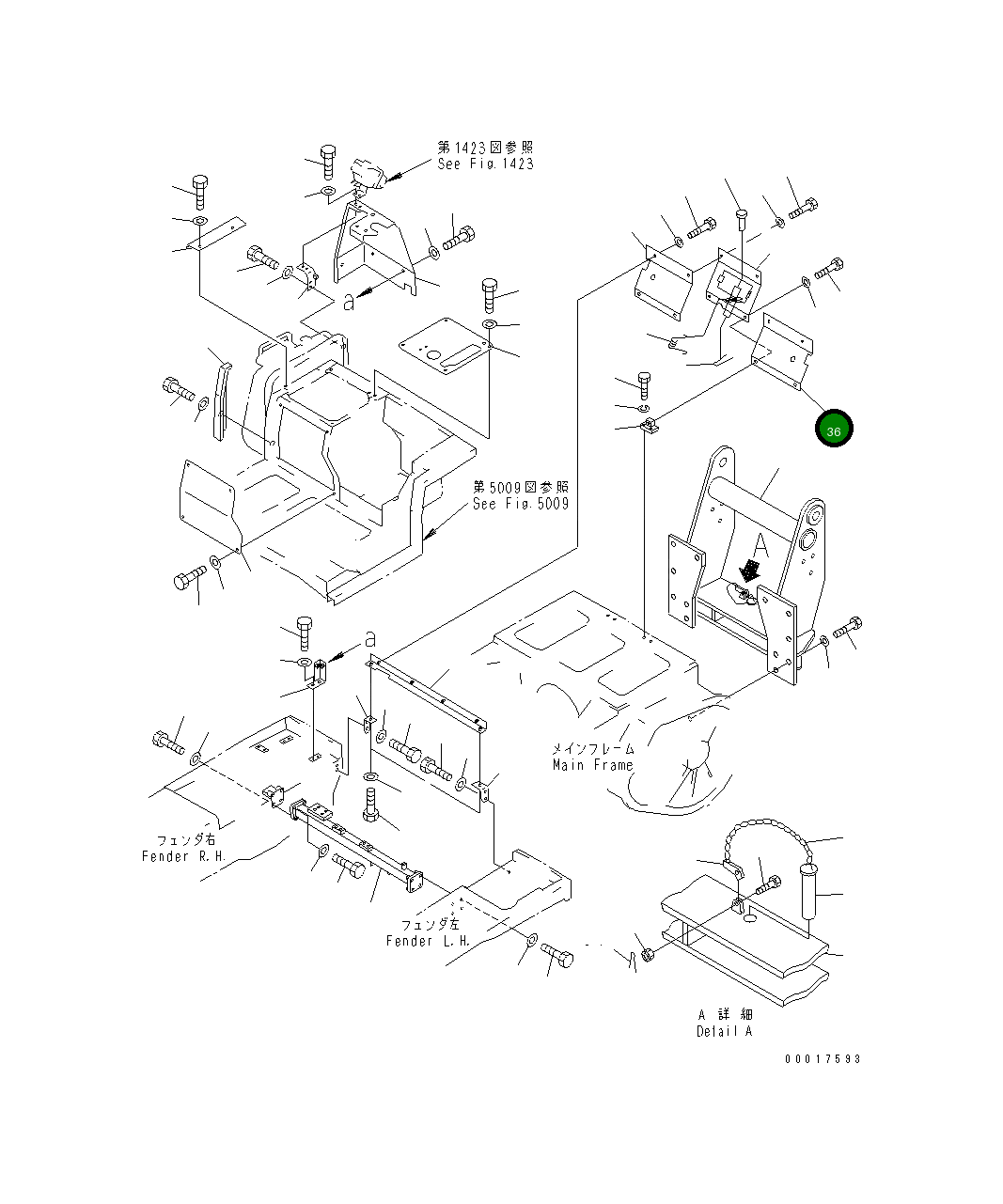 第1423図参照
See Fig.1423

a

36

第5009図参照
See Fig.5009

A

a

メインフレーム
Main Frame

フェンダ右
Fender R.H.

フェンダ左
Fender L.H.

A 詳細
Detail A

00017593