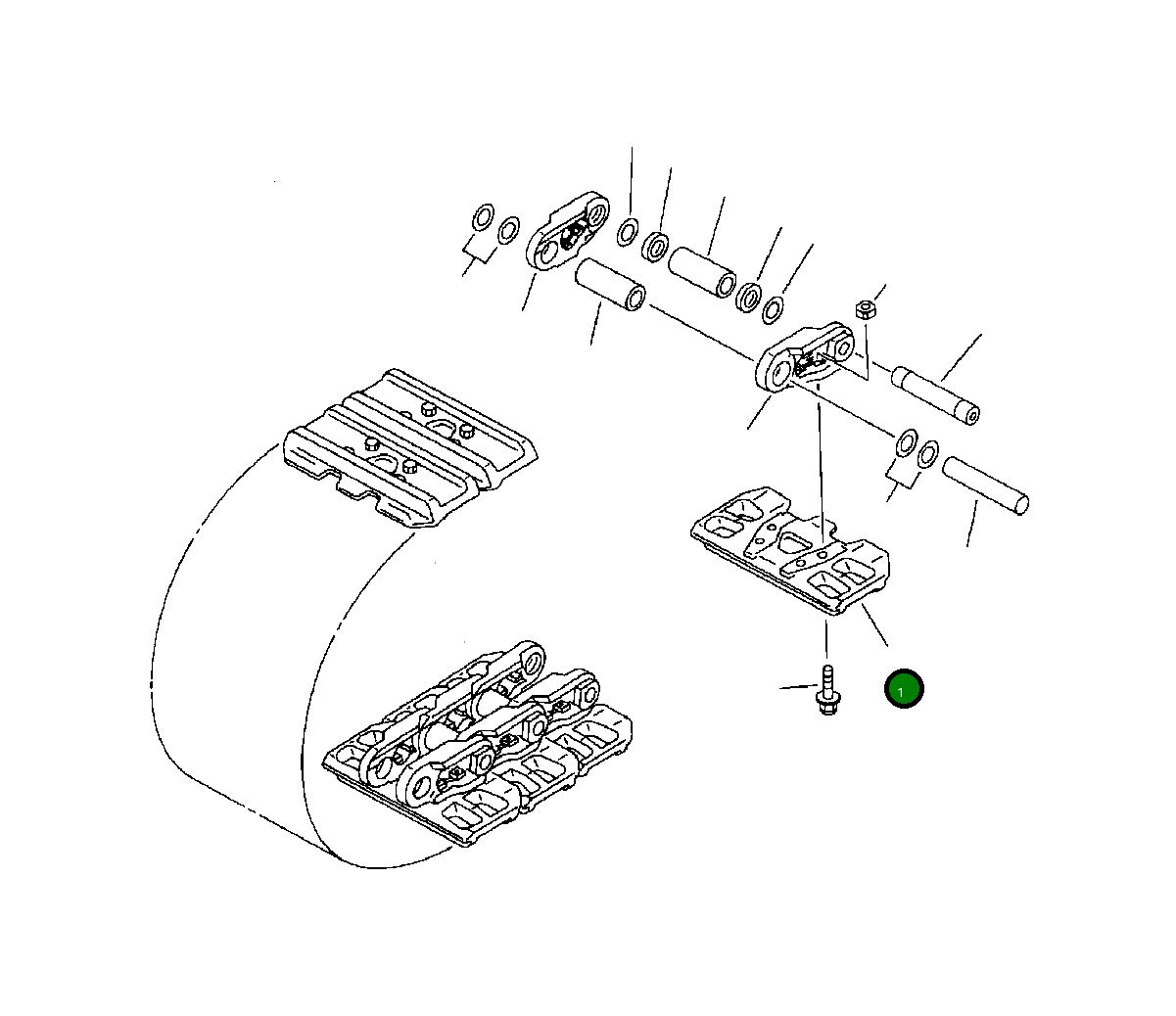 1