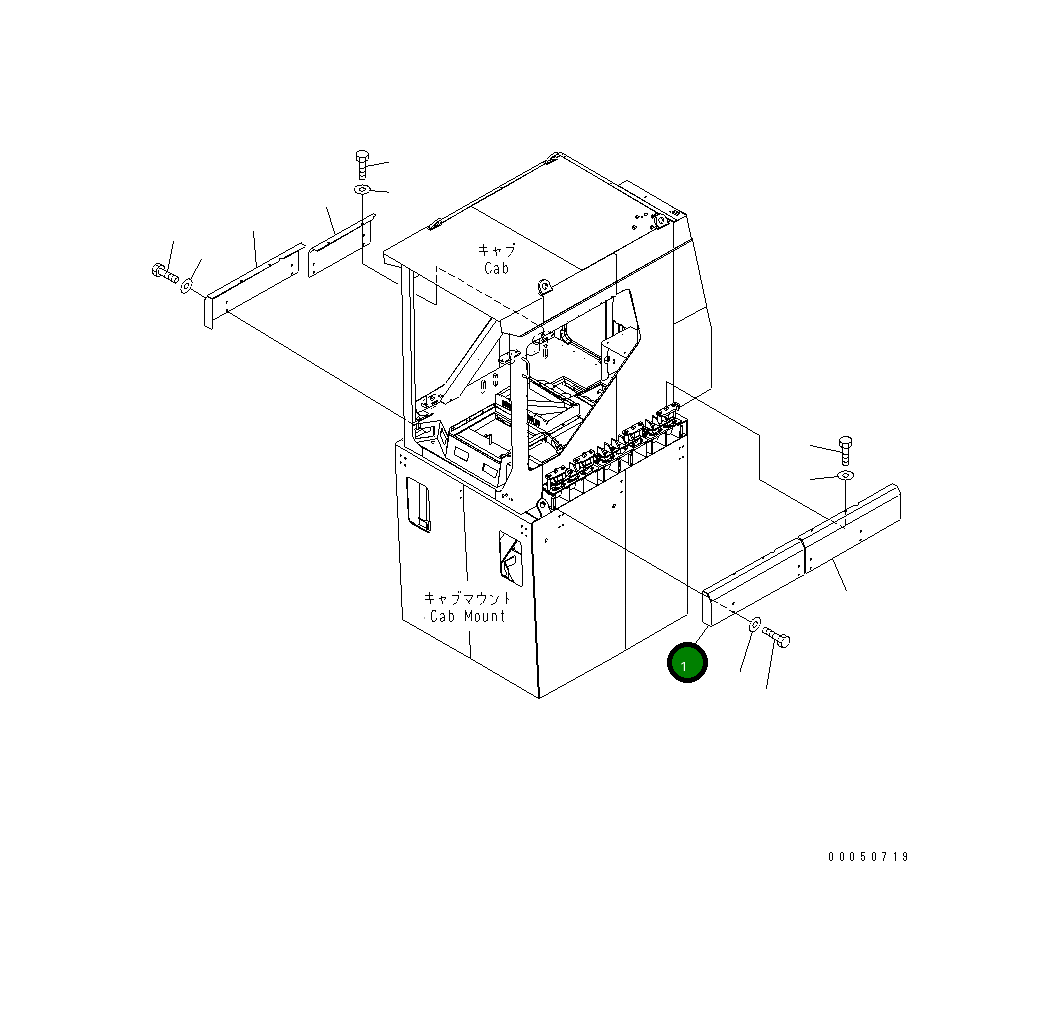 キャブ
Cab

キャブマウント
Cab Mount

1

00050719