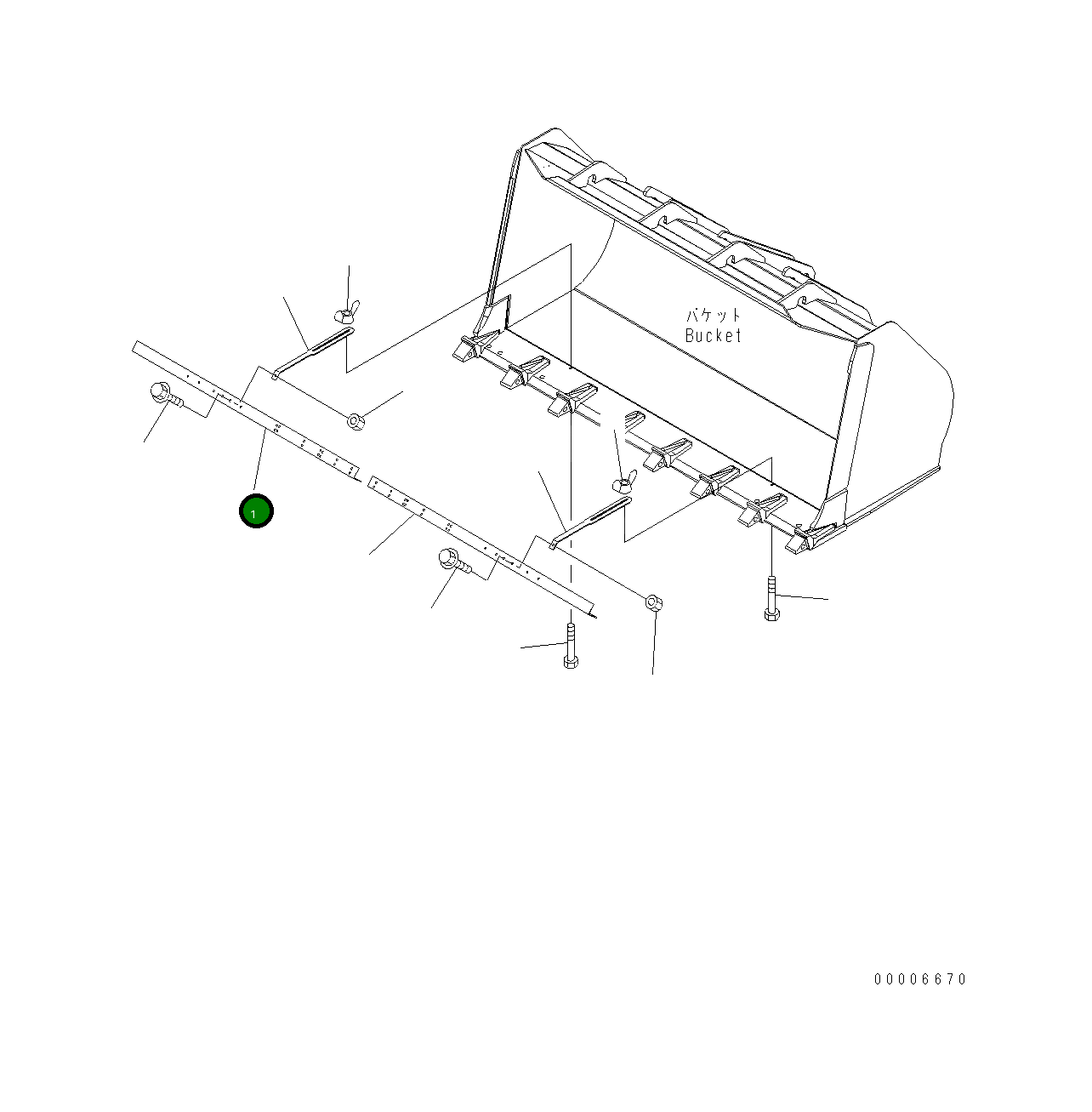 バケット
Bucket

1

00006670