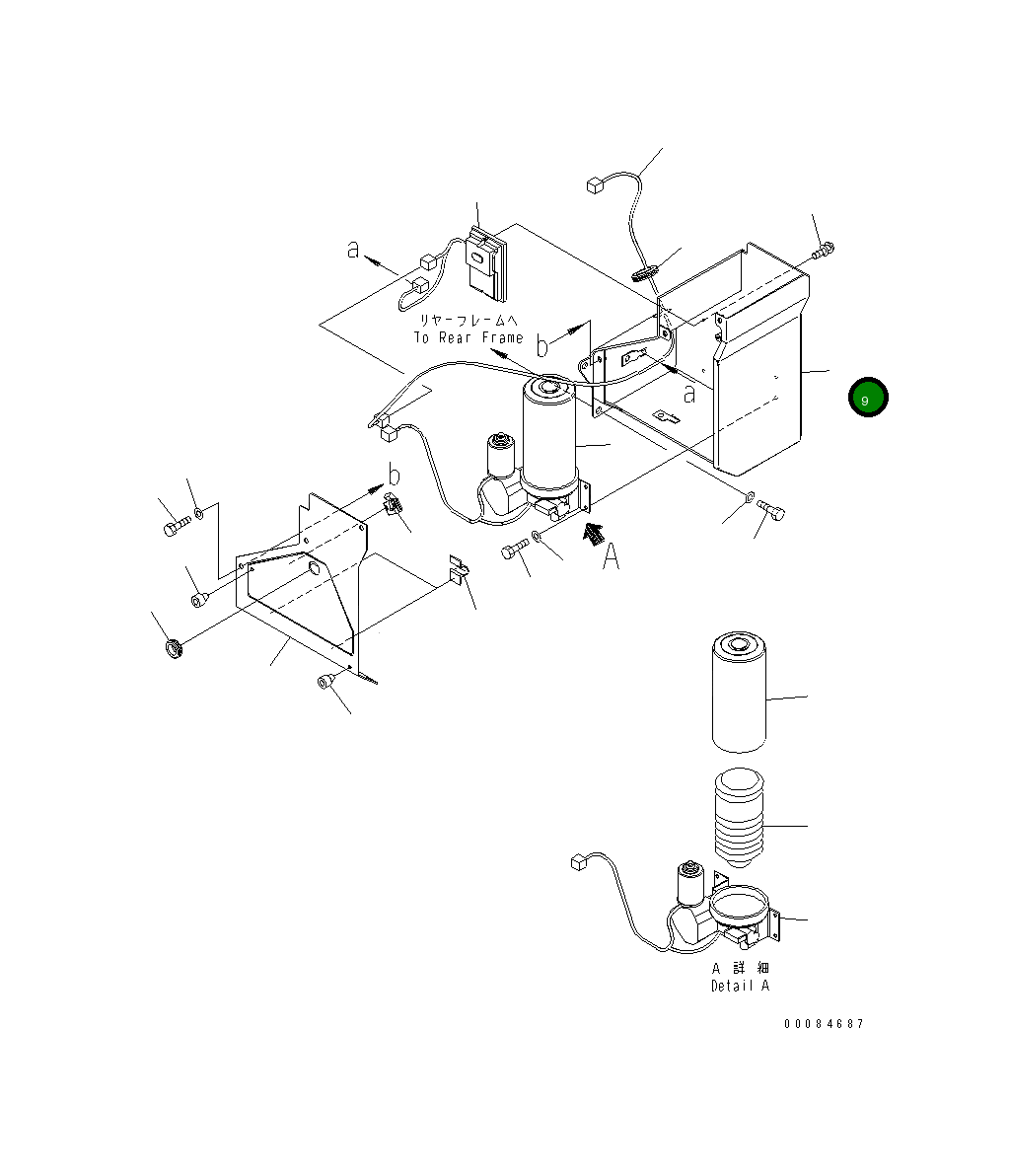 a
リヤーフレームへ
To Rear Frame
b
a
9
b
A
A 詳 細
Detail A
00084687