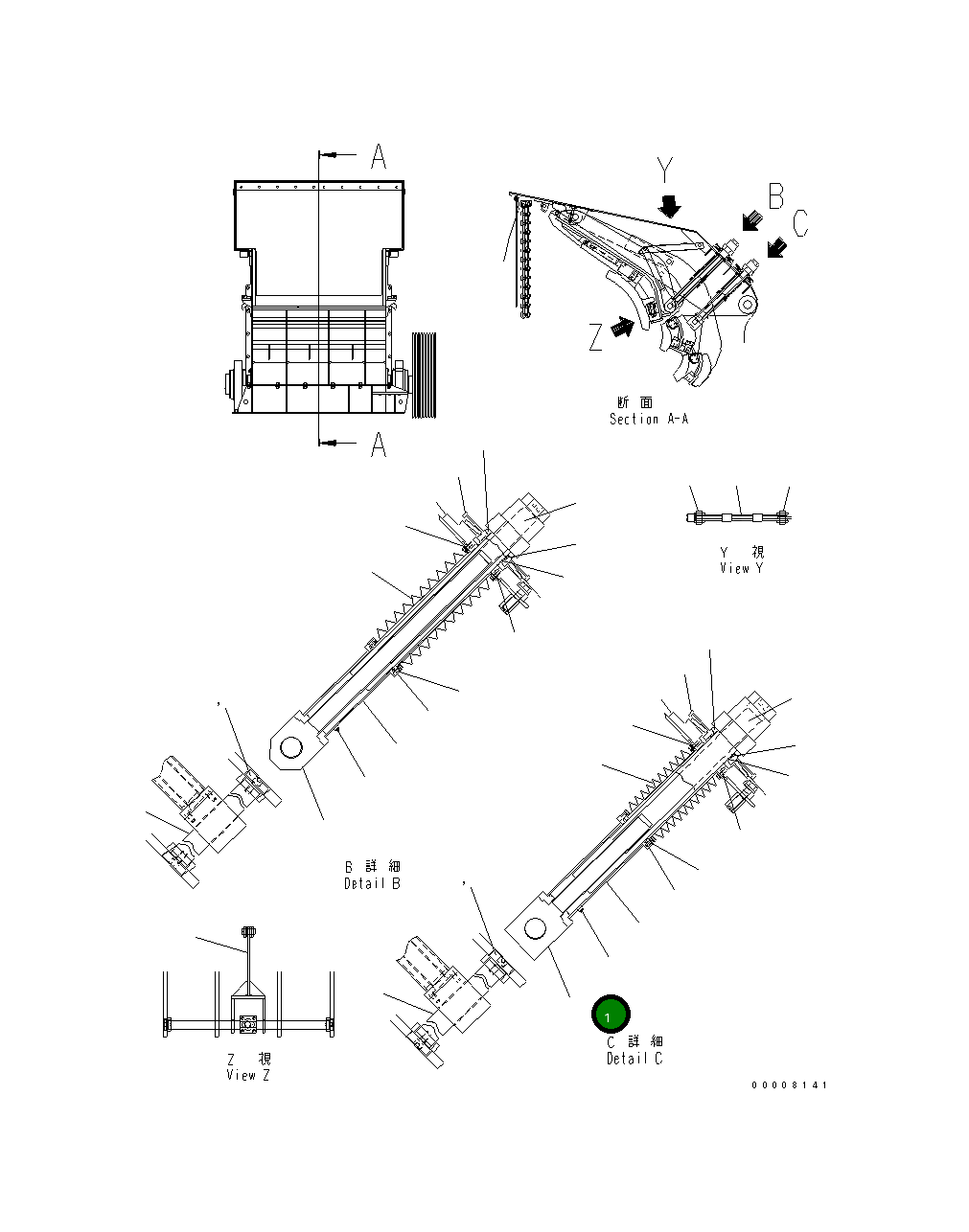 A

A

Y

B

C

Z

断 面
Section A-A

Y 視
View Y

B 詳 細
Detail B

Z 視
View Z

1

C 詳 細
Detail C

00008141