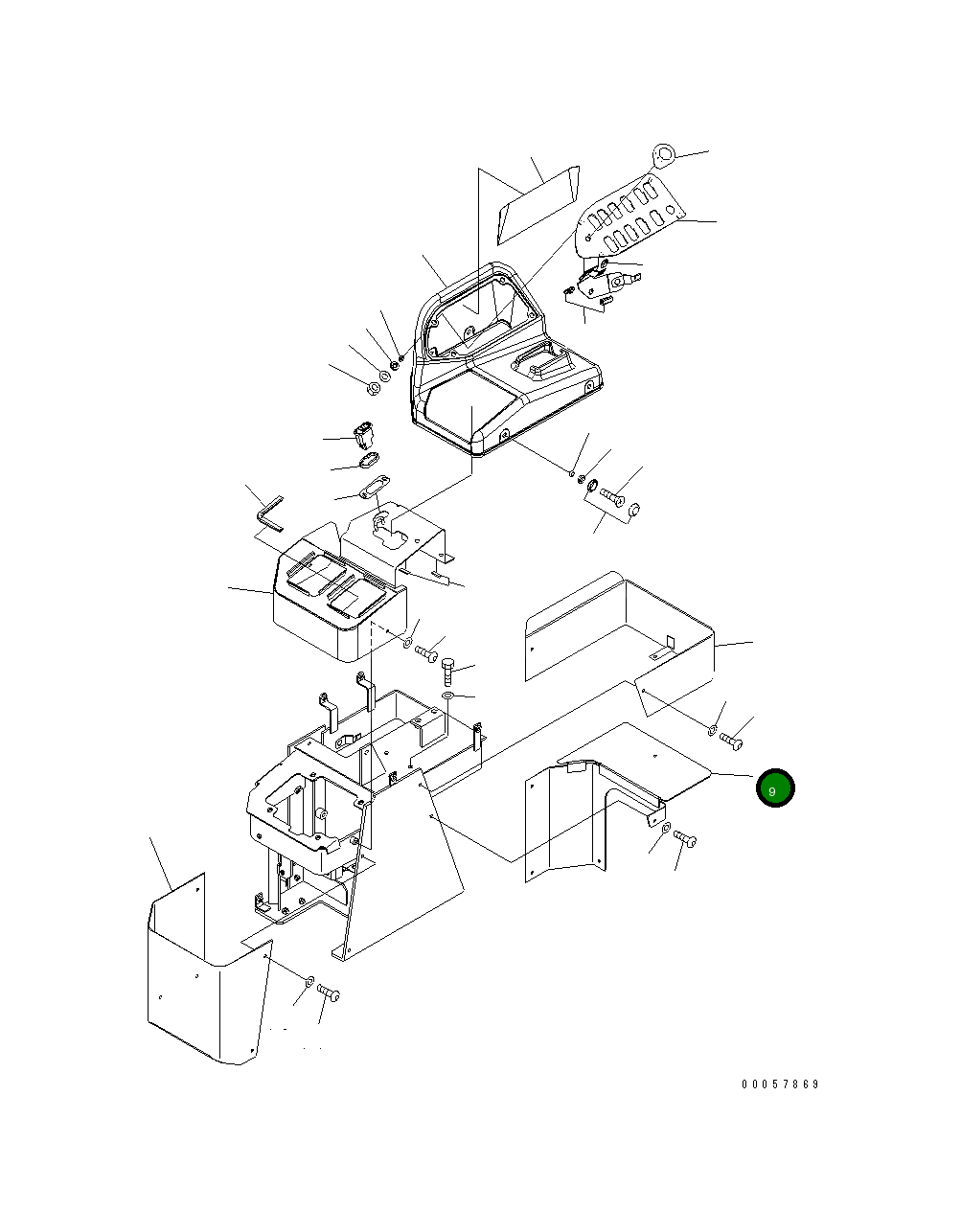 9

00057869