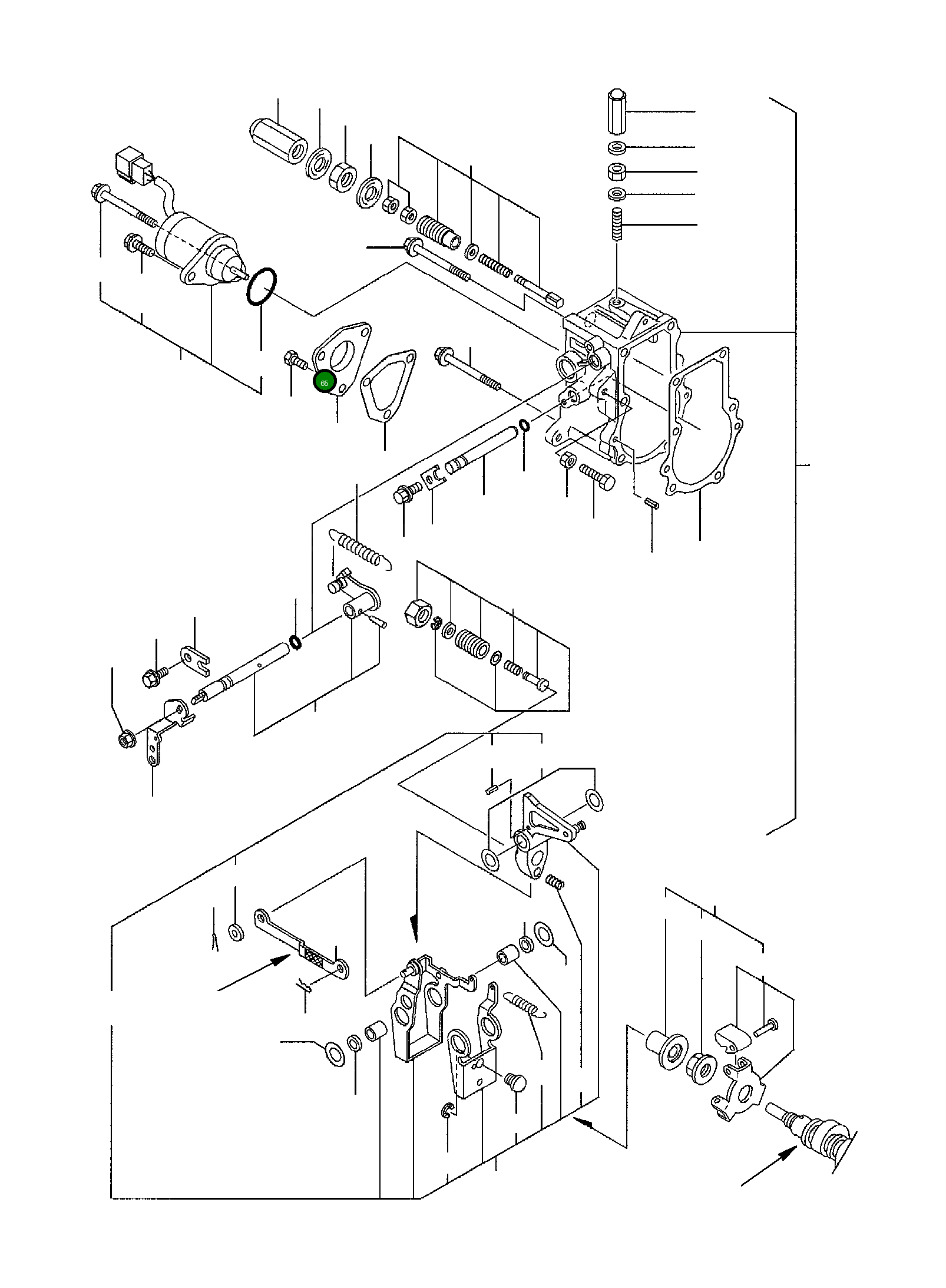 65