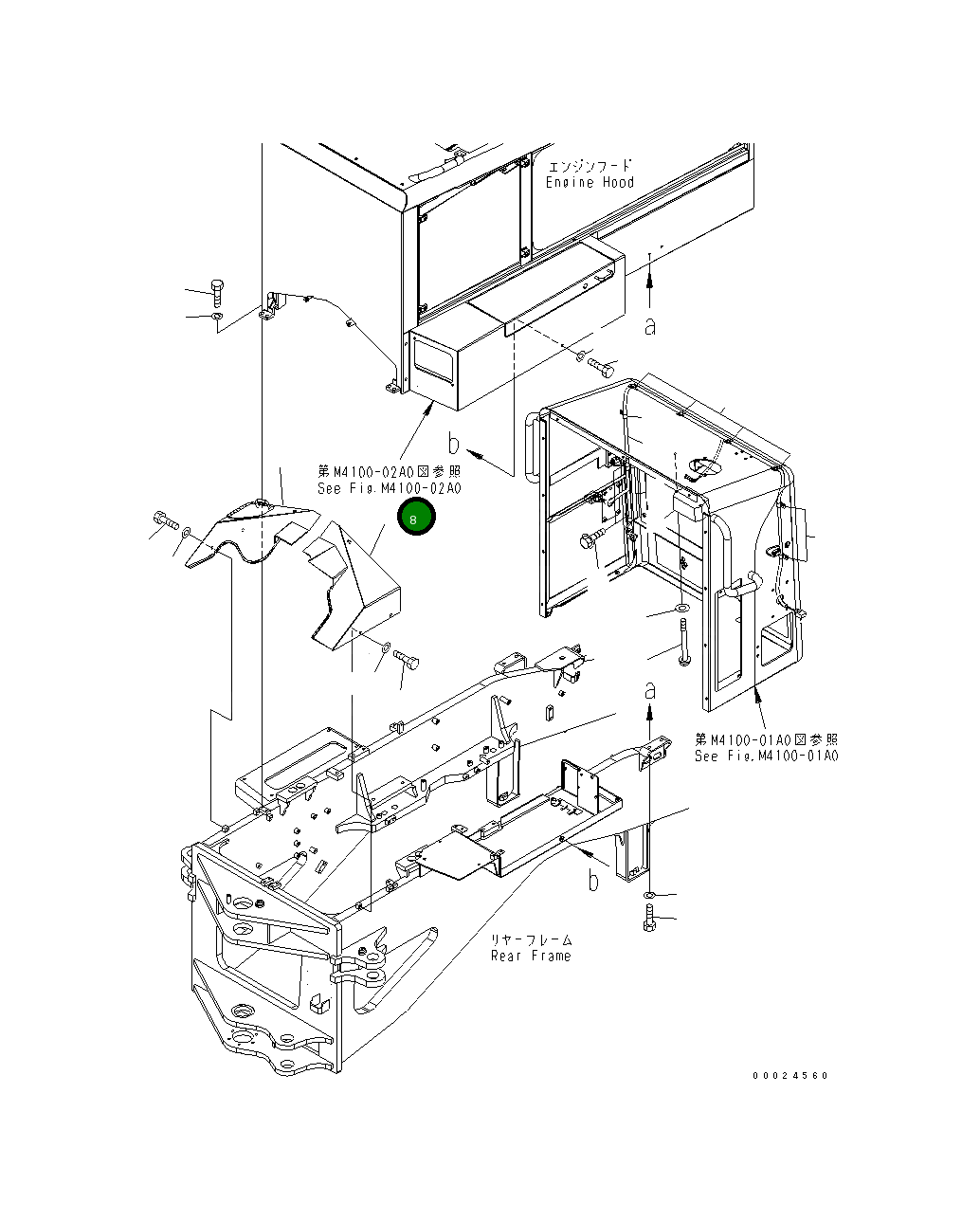 エンジンフード
Engine Hood

a

b

第M4100-02A0図参照
See Fig.M4100-02A0

8

a

第M4100-01A0図参照
See Fig.M4100-01A0

b

リヤーフレーム
Rear Frame

00024560