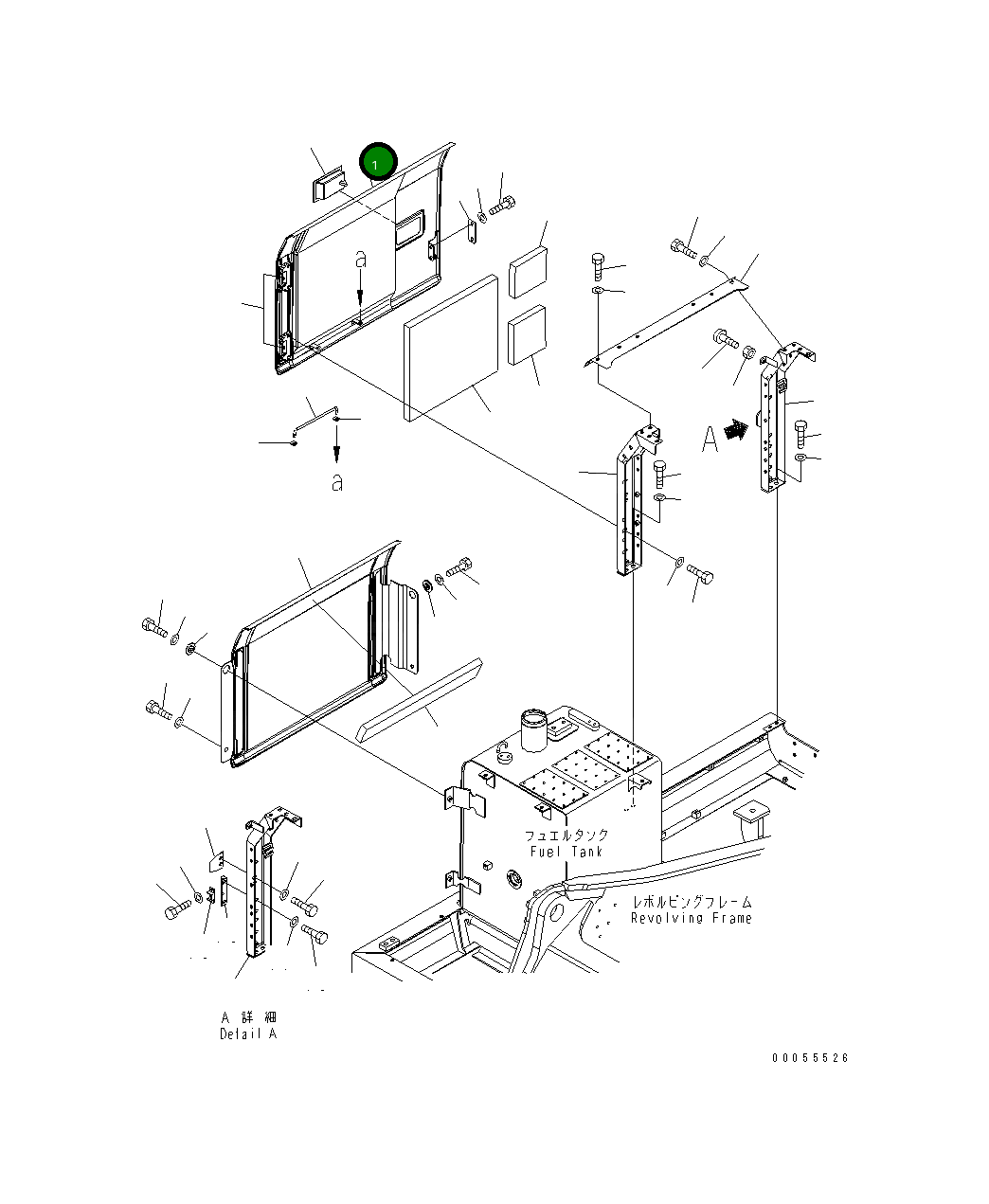 1

a

a

A

フュエルタンク
Fuel Tank

レボルビングフレーム
Revolving Frame

A 詳 細
Detail A

00055526