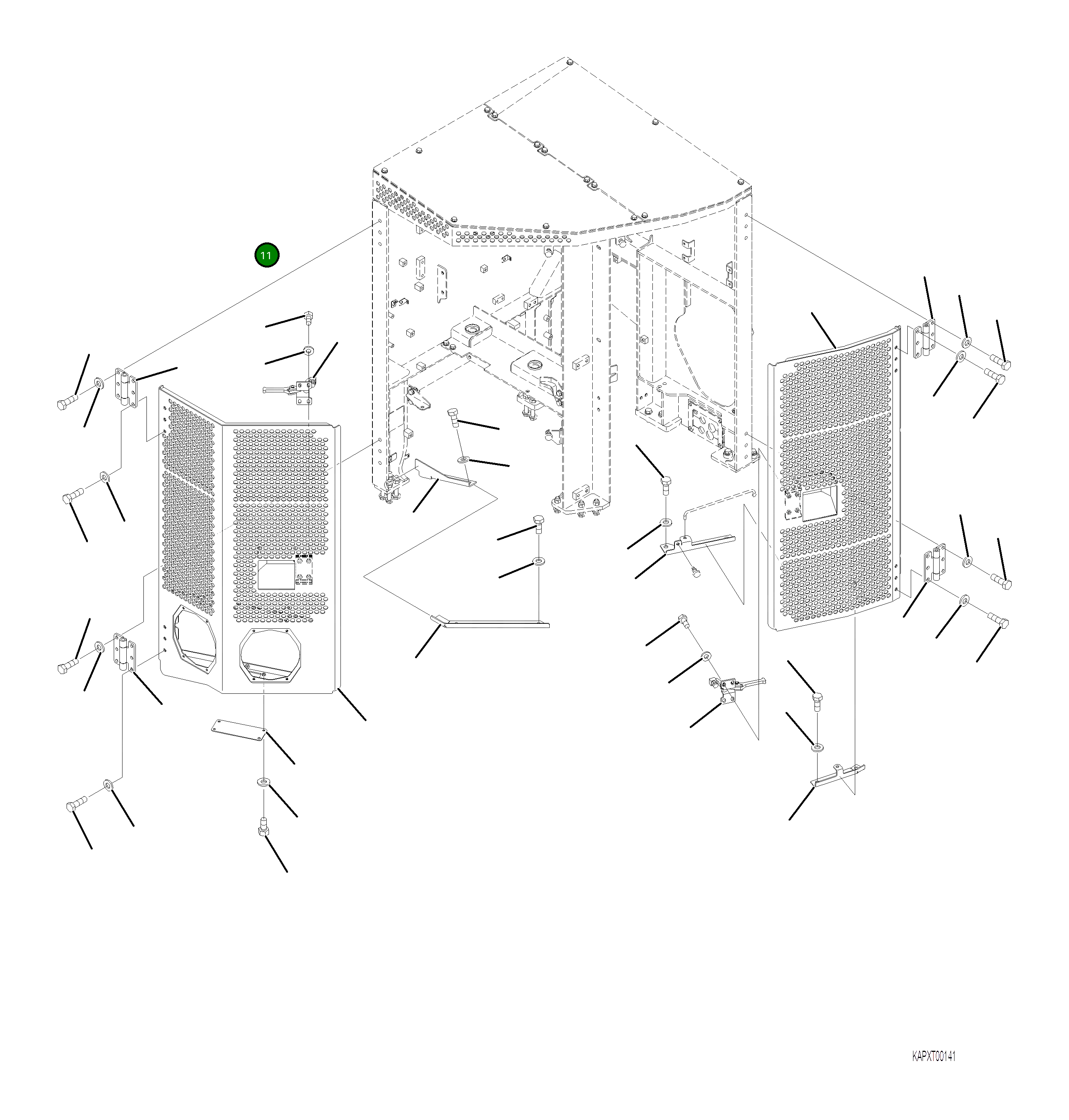 11

KAPXT00141