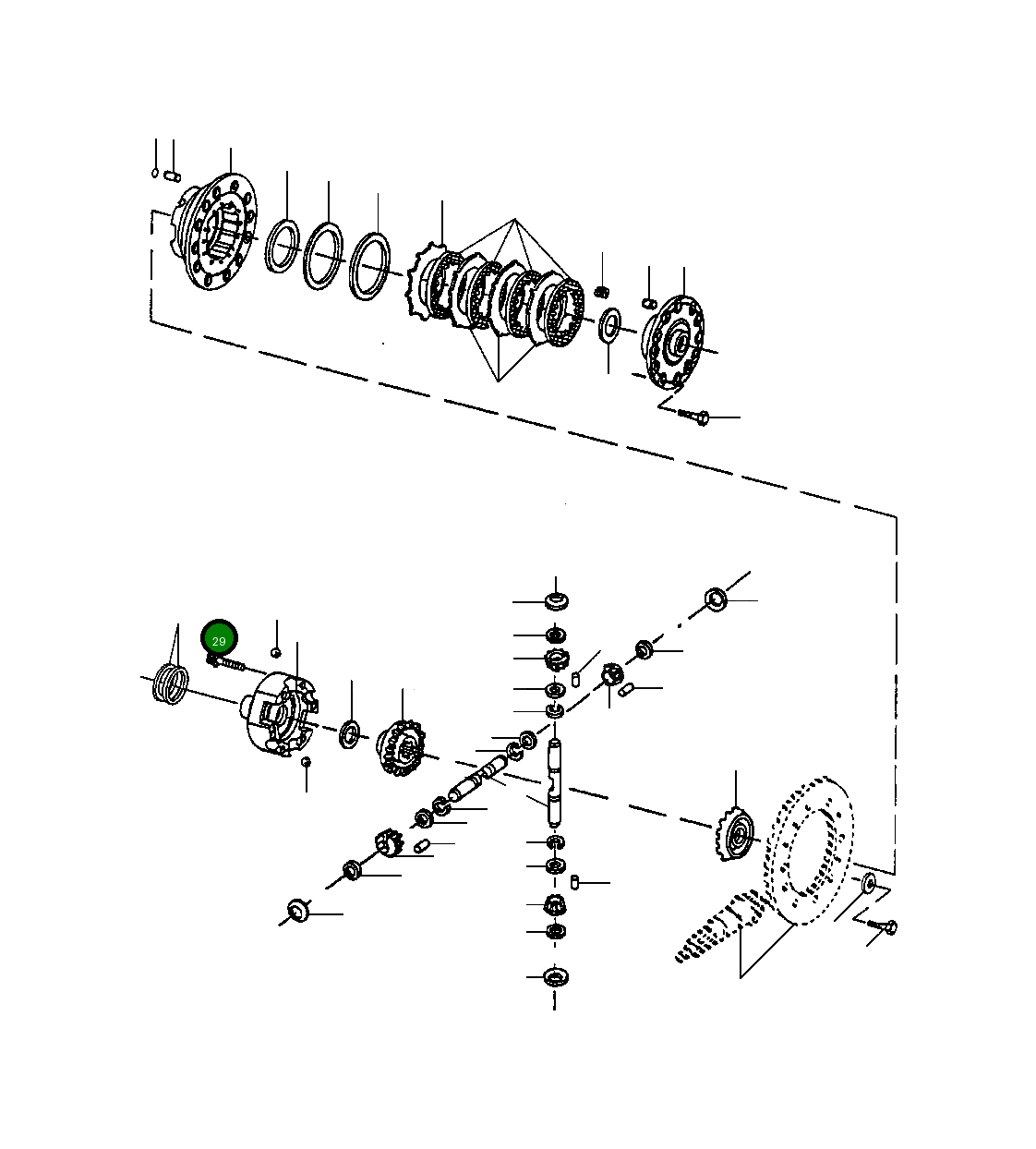 29