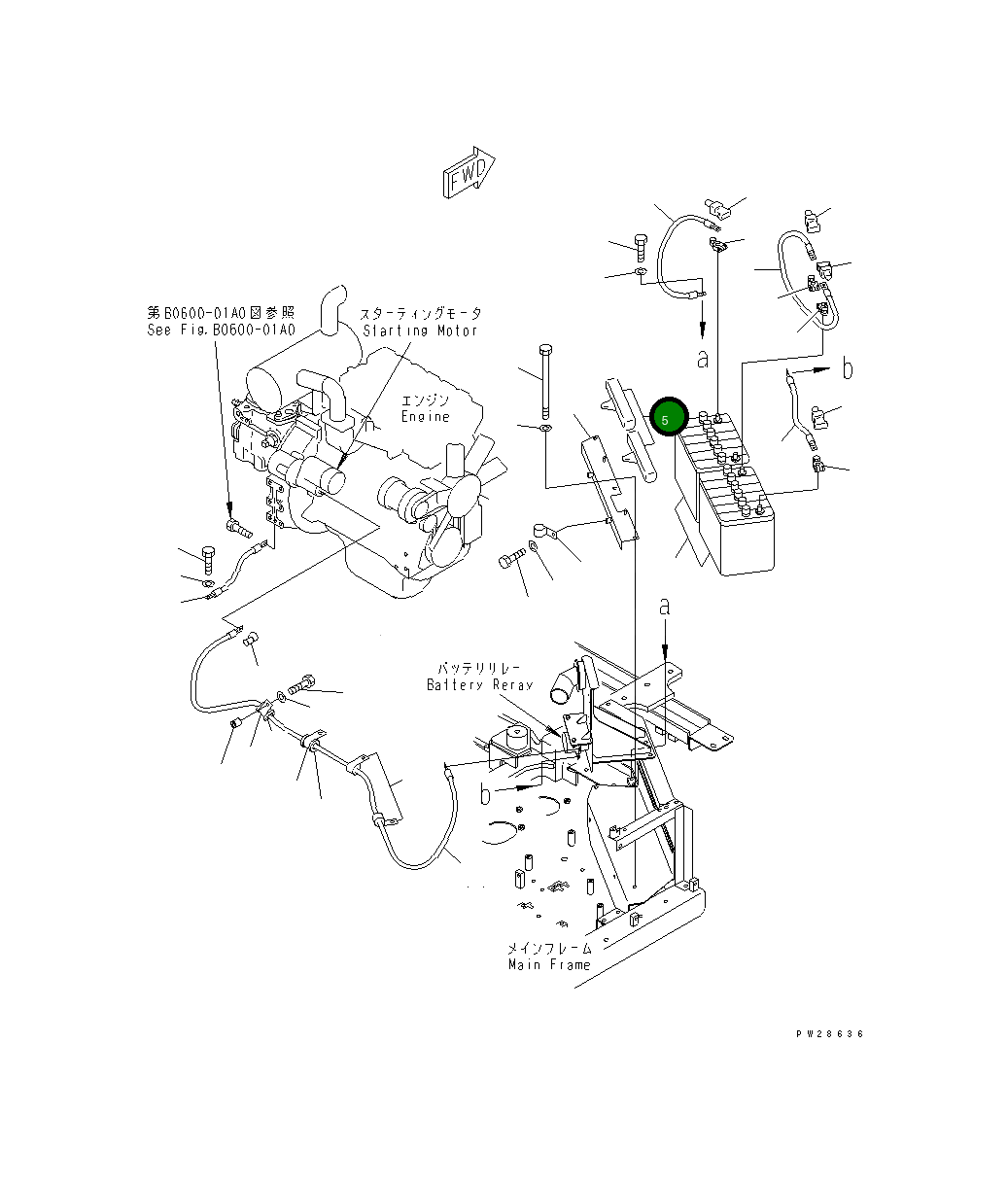 FWD

第B0600-01A0図参照
See Fig.B0600-01A0

スターティングモータ
Starting Motor

エンジン
Engine

a

b

5

a

バッテリリレー
Battery Reray

b

メインフレーム
Main Frame

PW28636