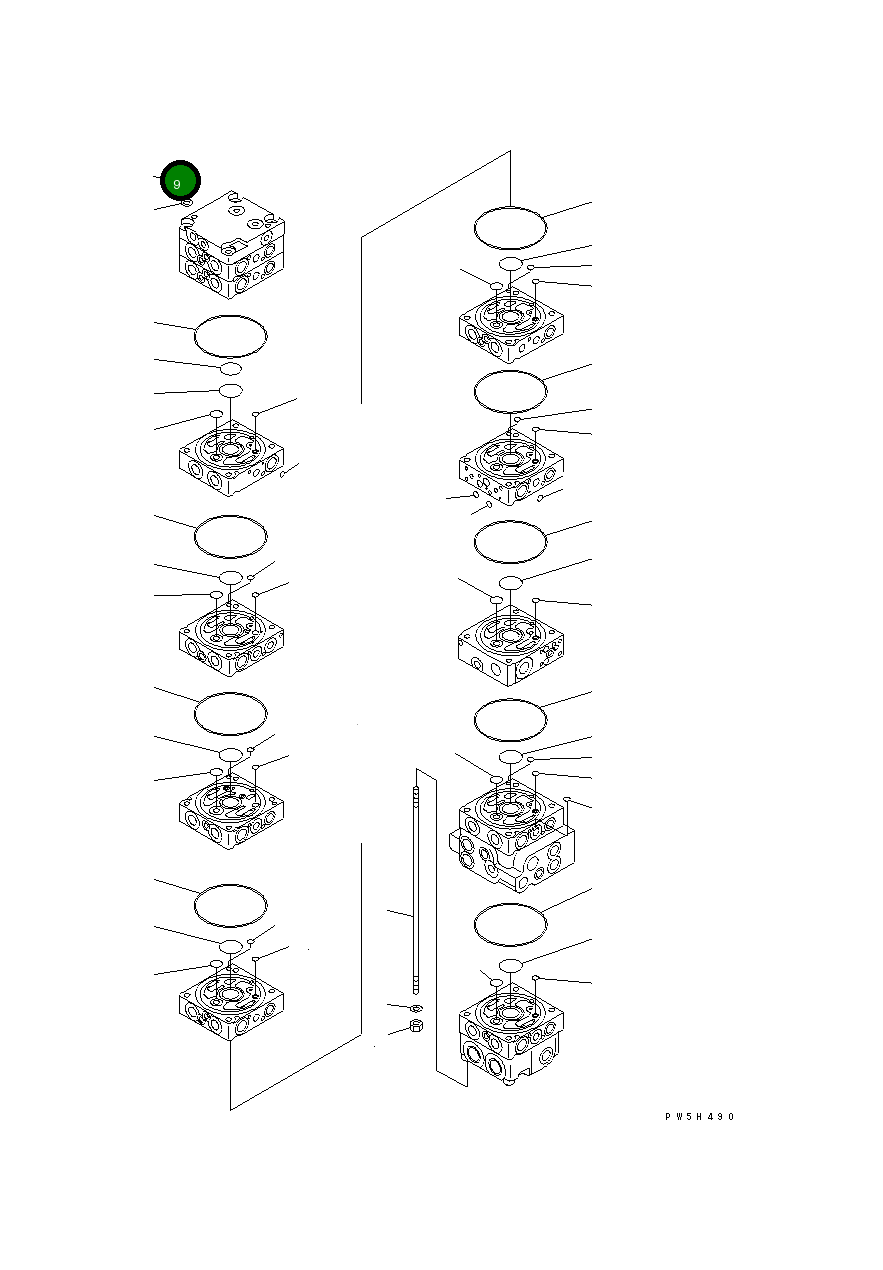 9

PW5H490