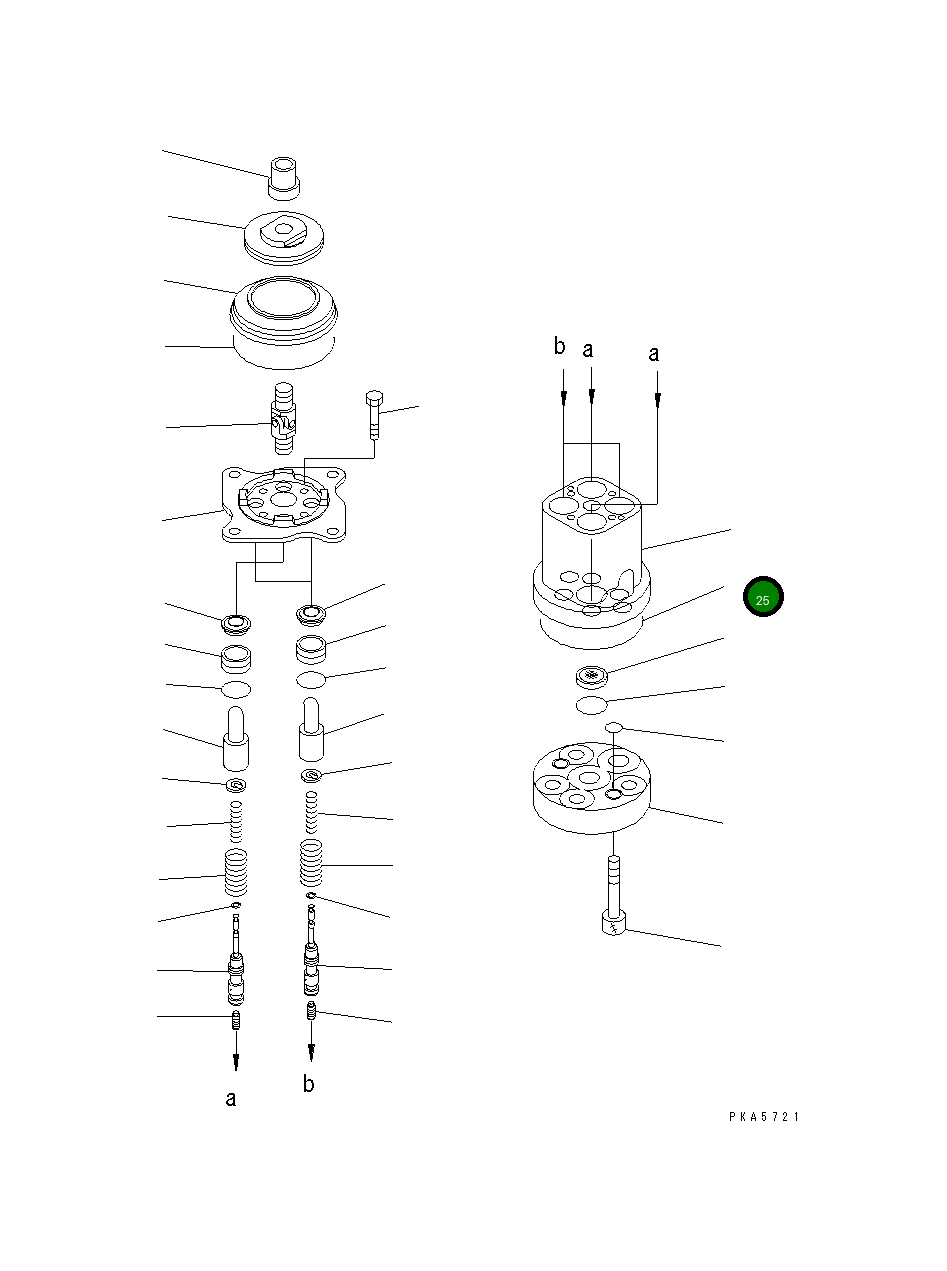 b a a

25

a b

PKA5721