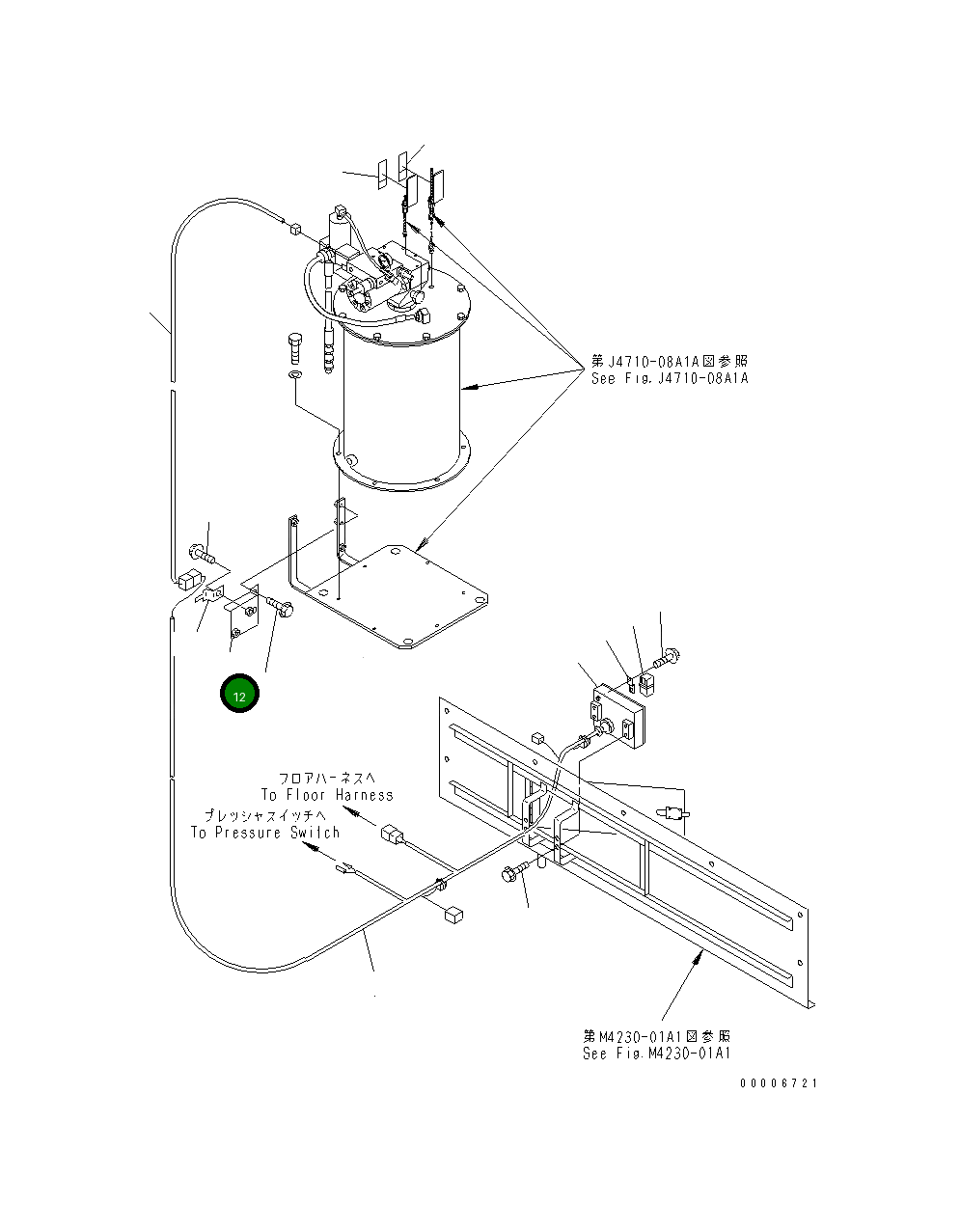 第J4710-08A1A図参照
See Fig.J4710-08A1A

12

フロアハーネスへ
To Floor Harness

プレッシャスイッチへ
To Pressure Switch

第M4230-01A1図参照
See Fig.M4230-01A1

00006721