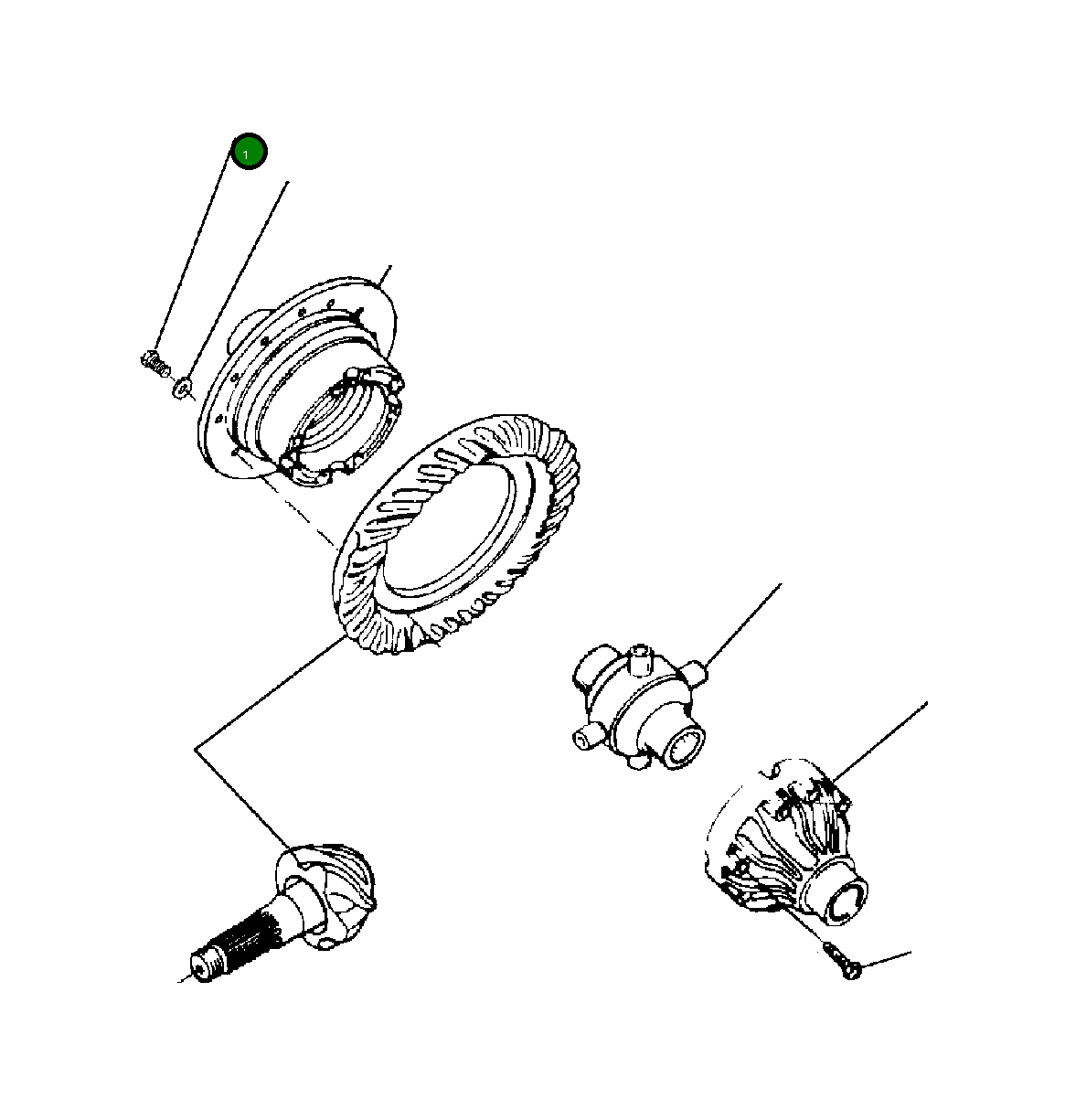 1