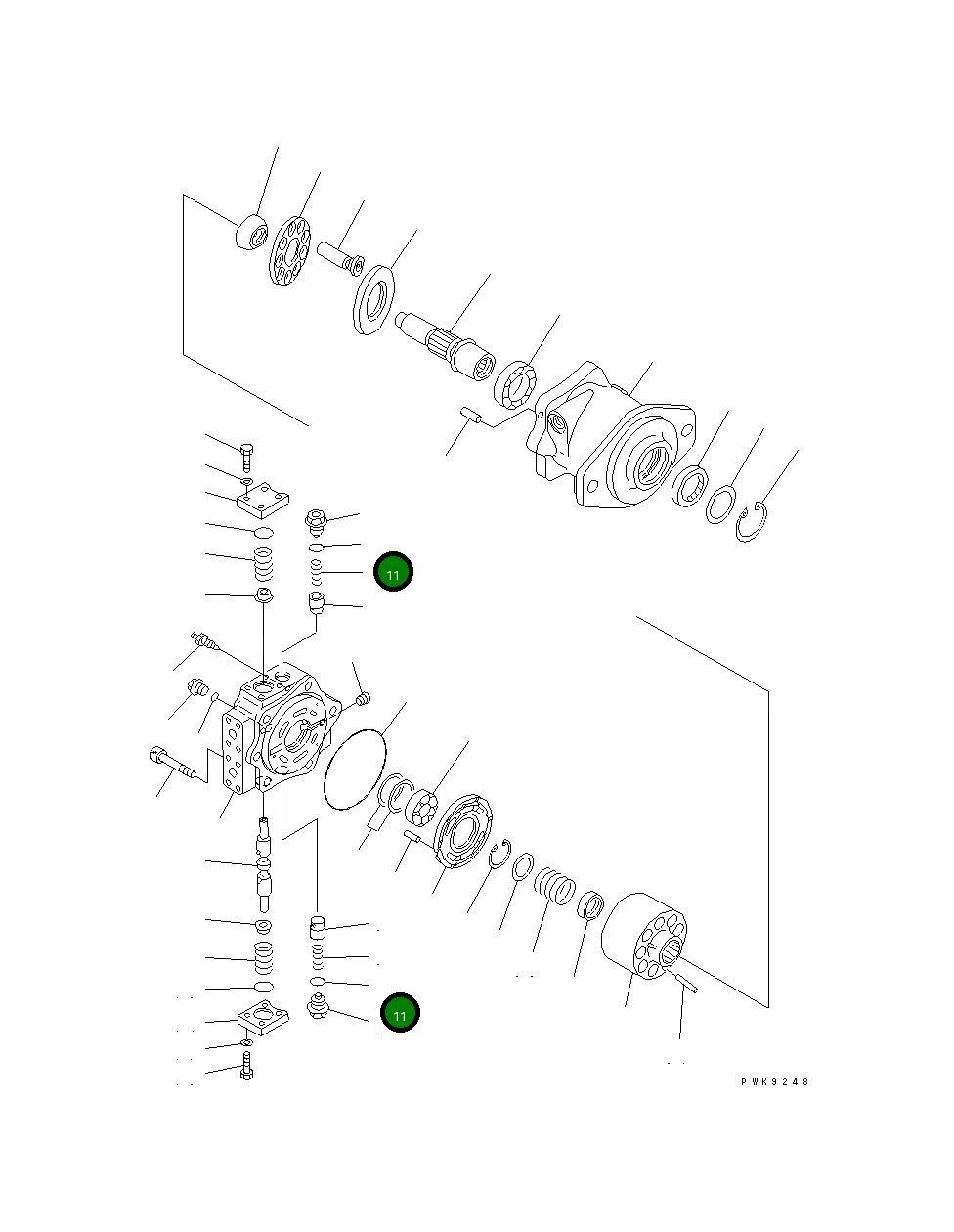 11

11

PWK9248