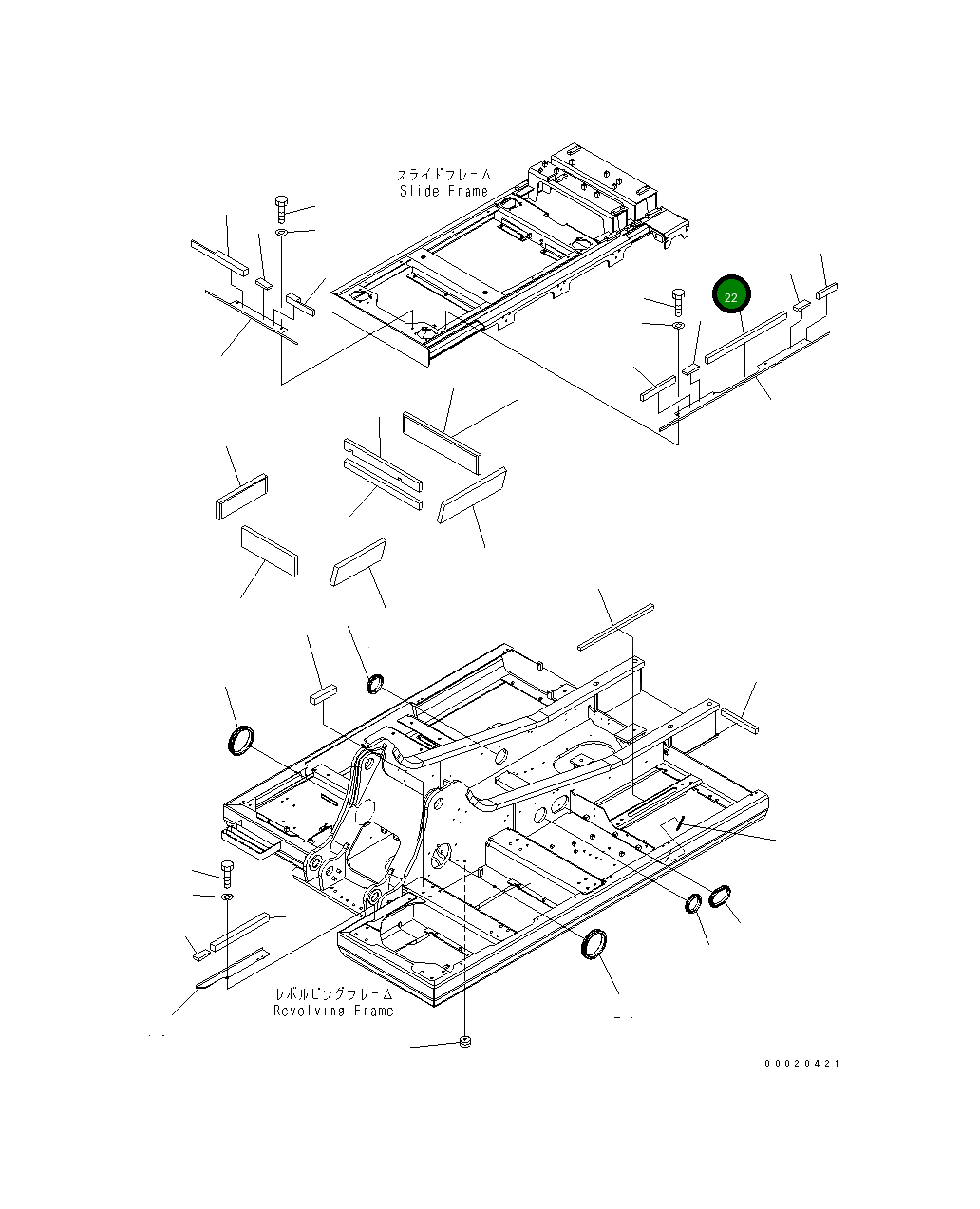 スライドフレーム
Slide Frame

22

レボルビングフレーム
Revolving Frame

00020421