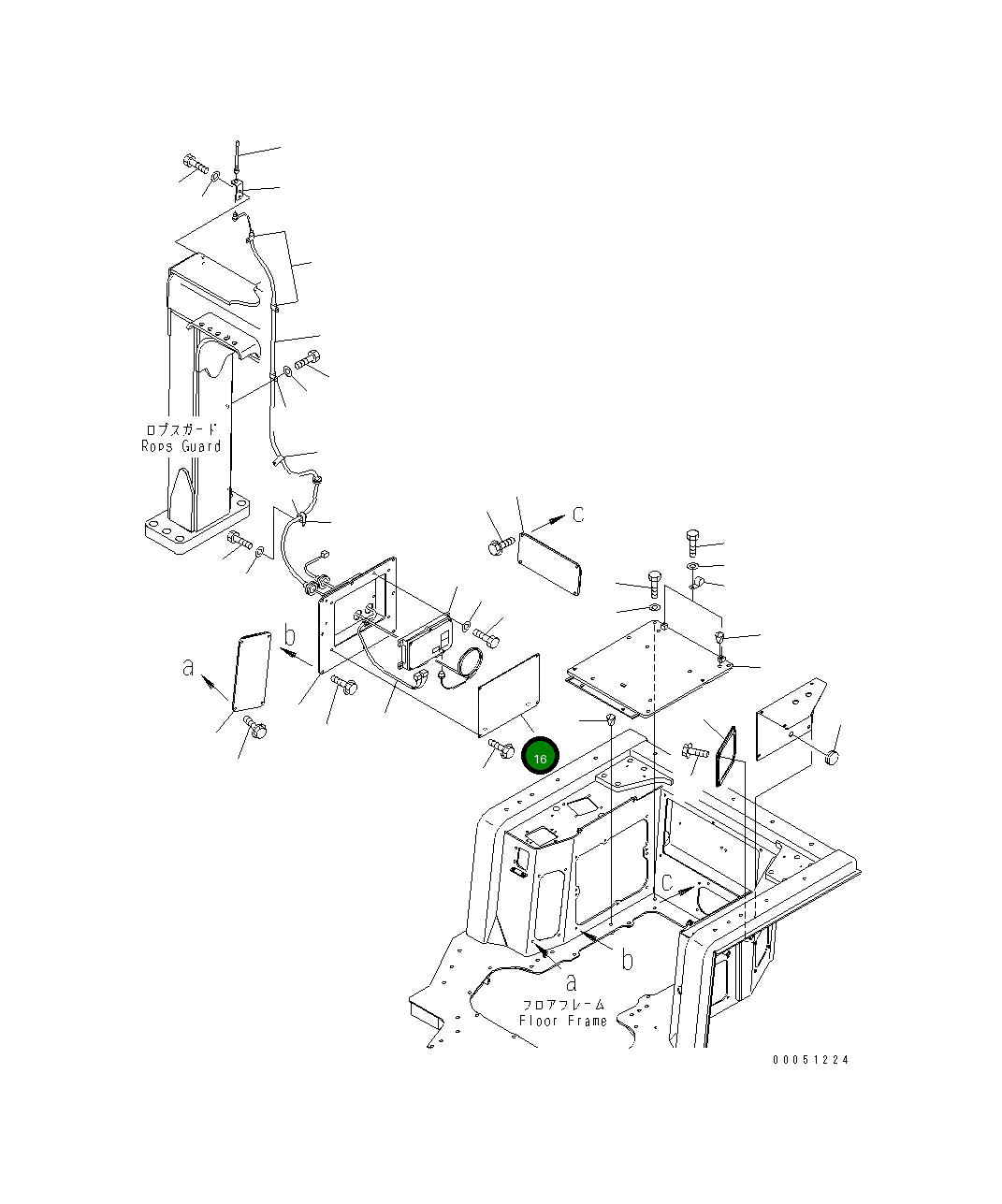 ロプスガード
Rops Guard

c

b

a

16

c

b

a

フロアフレーム
Floor Frame

00051224