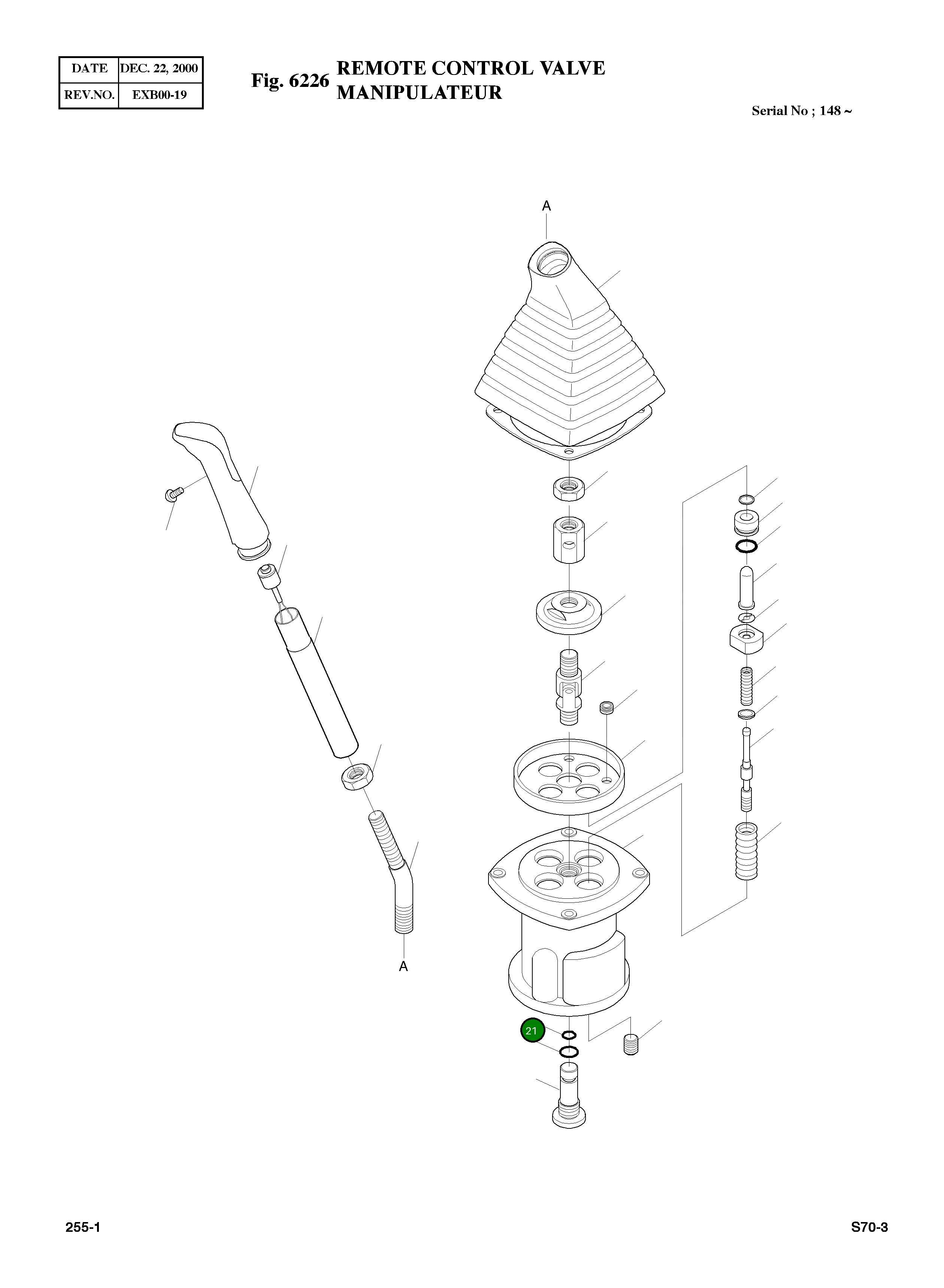 | DATE | DEC. 22, 2000 |
|---|---|
| REV.NO. | EXB00-19 |

Fig. 6226 REMOTE CONTROL VALVE
MANIPULATEUR

Serial No ; 148 ~

A

A

21

255-1

S70-3