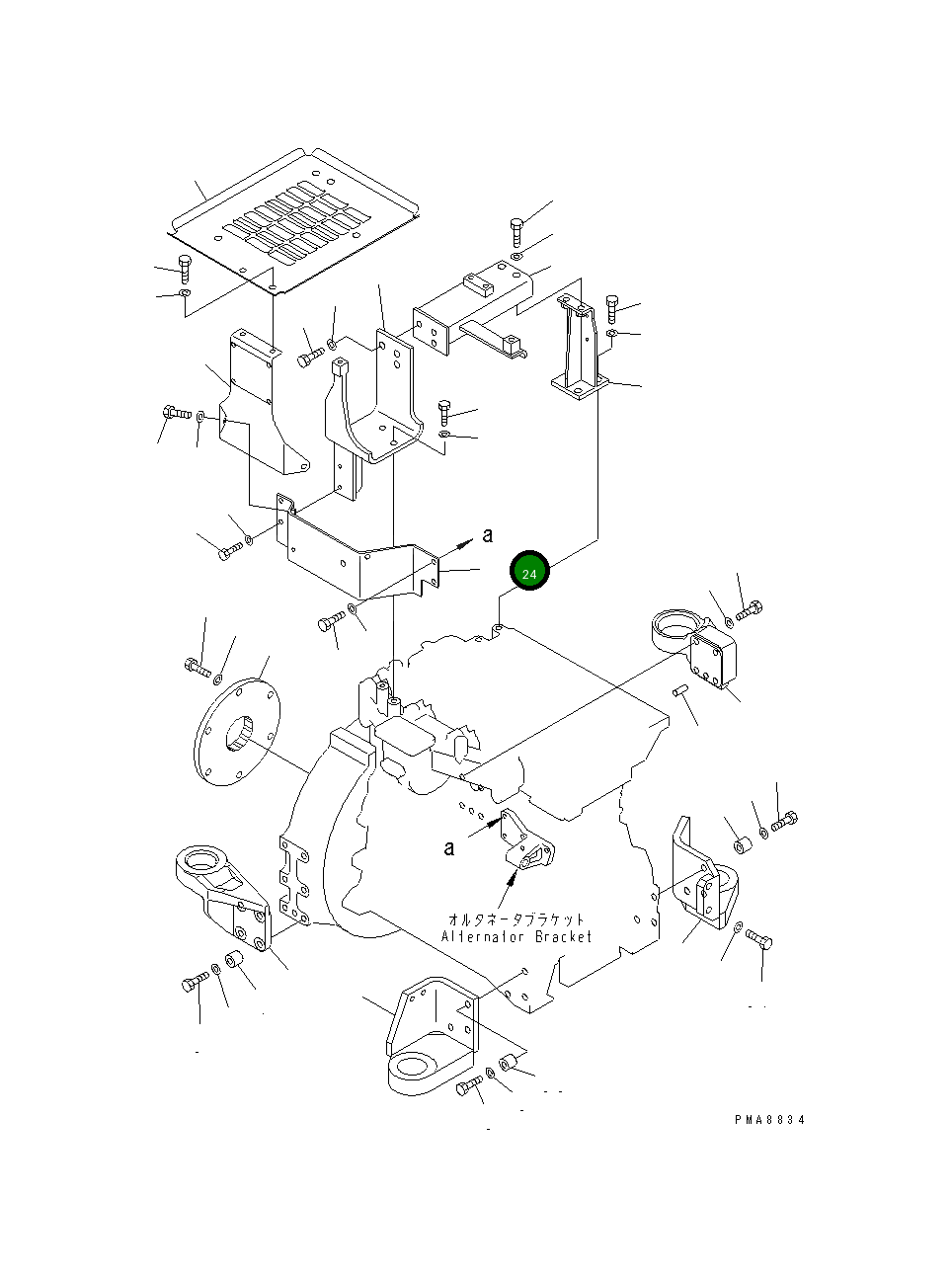 a

24

a

オルタネータブラケット
Alternator Bracket

PMA8834