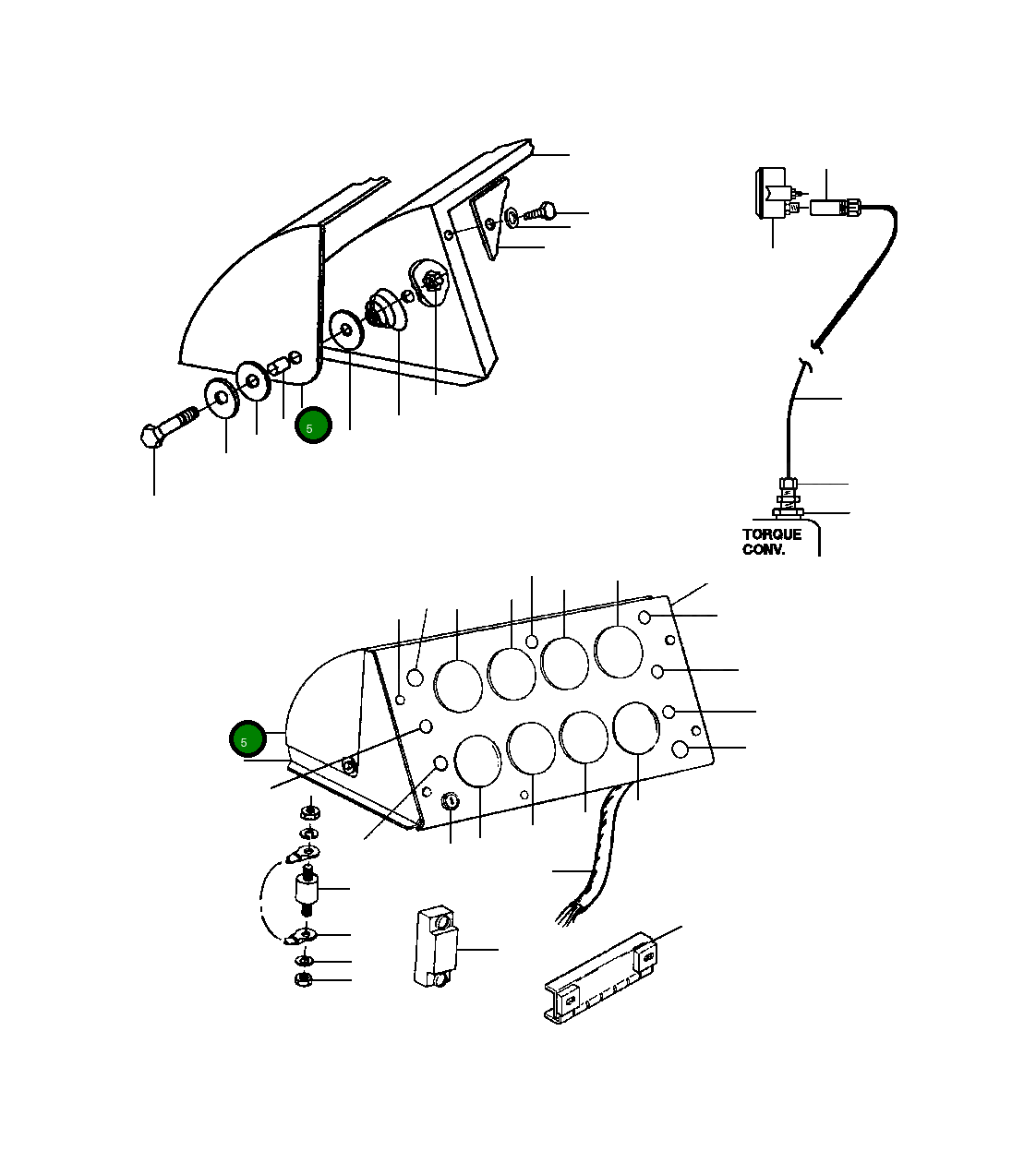 5

TORQUE
CONV.

5