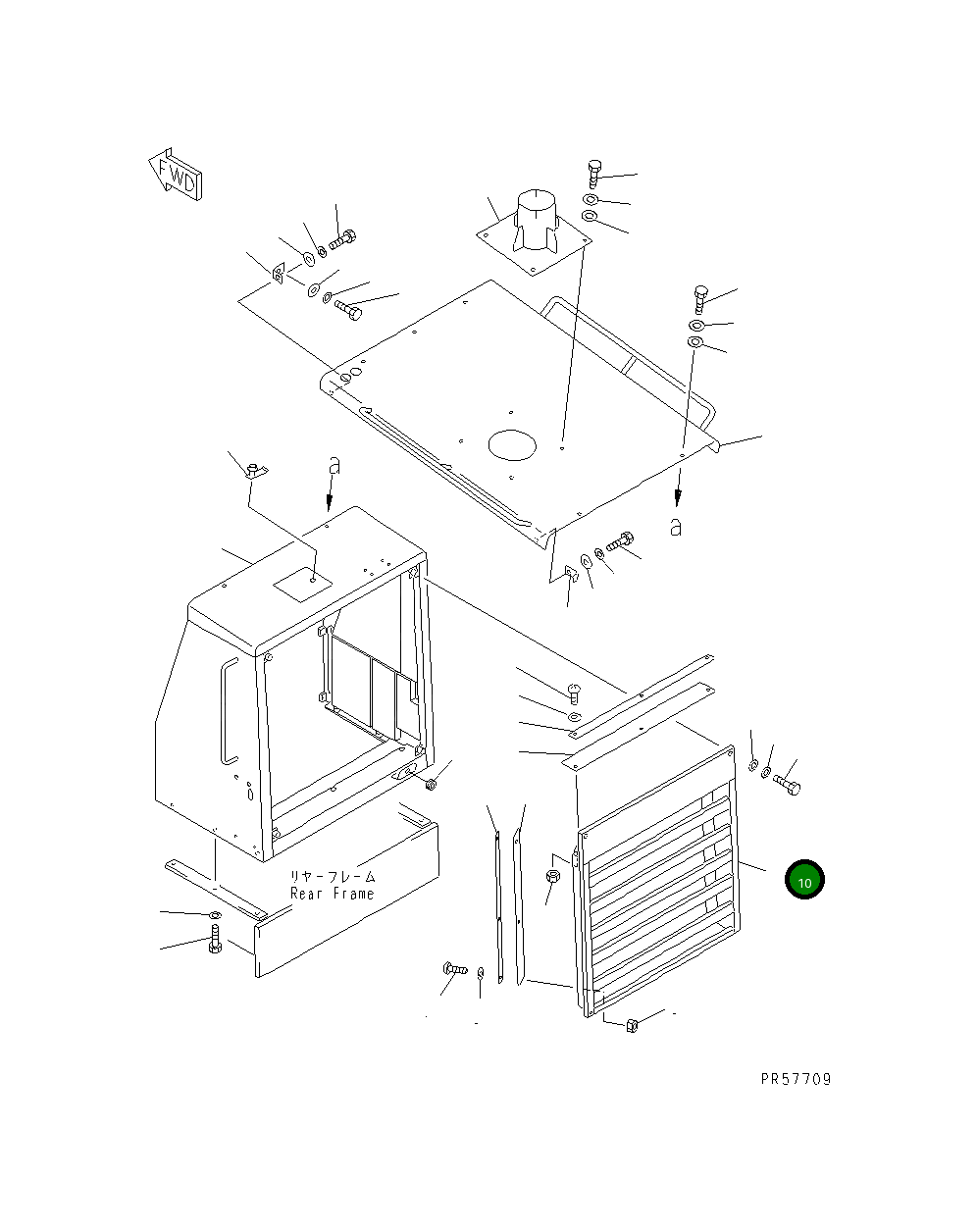 FWD

a

a

リヤーフレーム
Rear Frame

10

PR57709