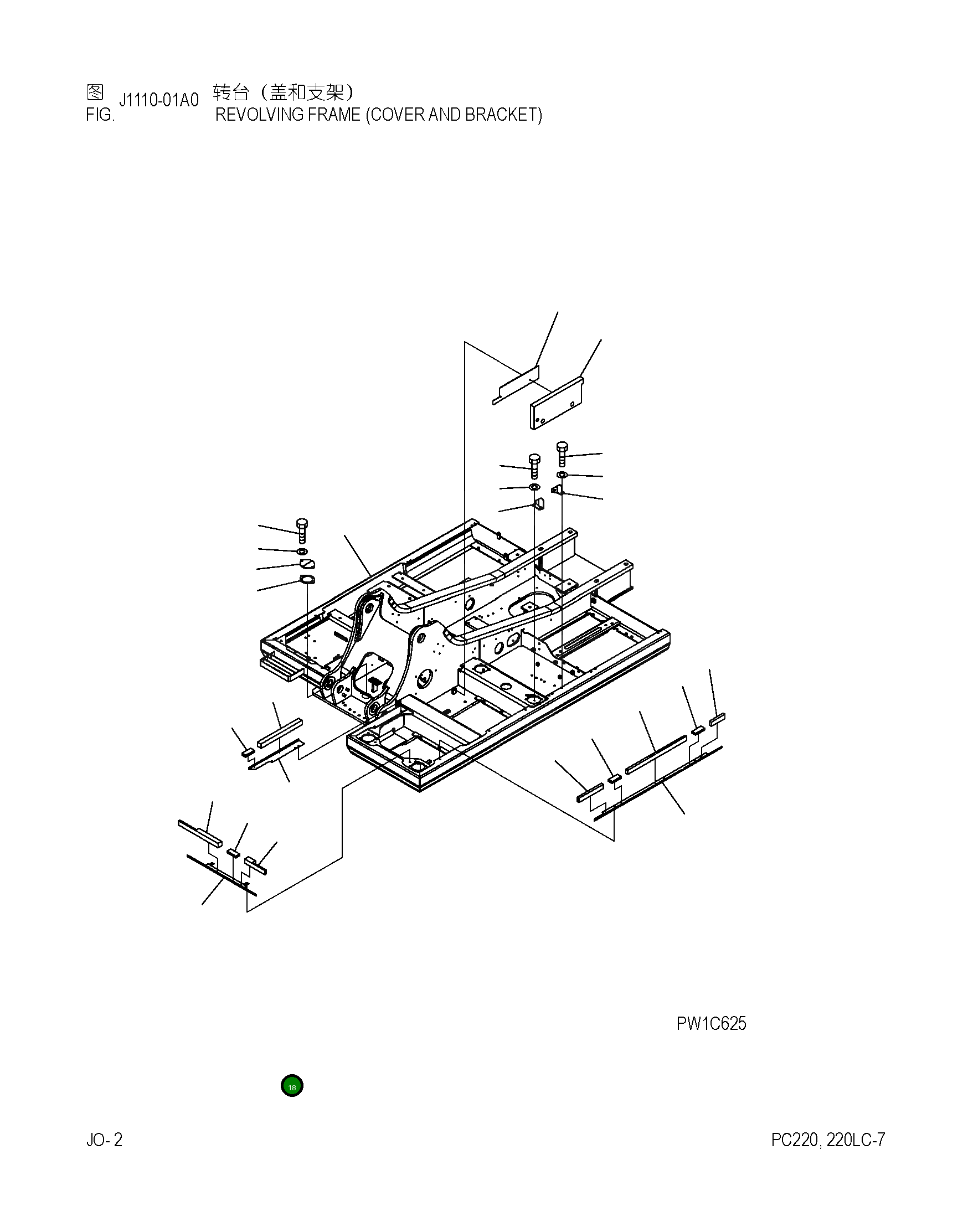 图 J1110-01A0 转台（盖和支架）
FIG. REVOLVING FRAME (COVER AND BRACKET)

PW1C625

18

JO- 2

PC220, 220LC-7