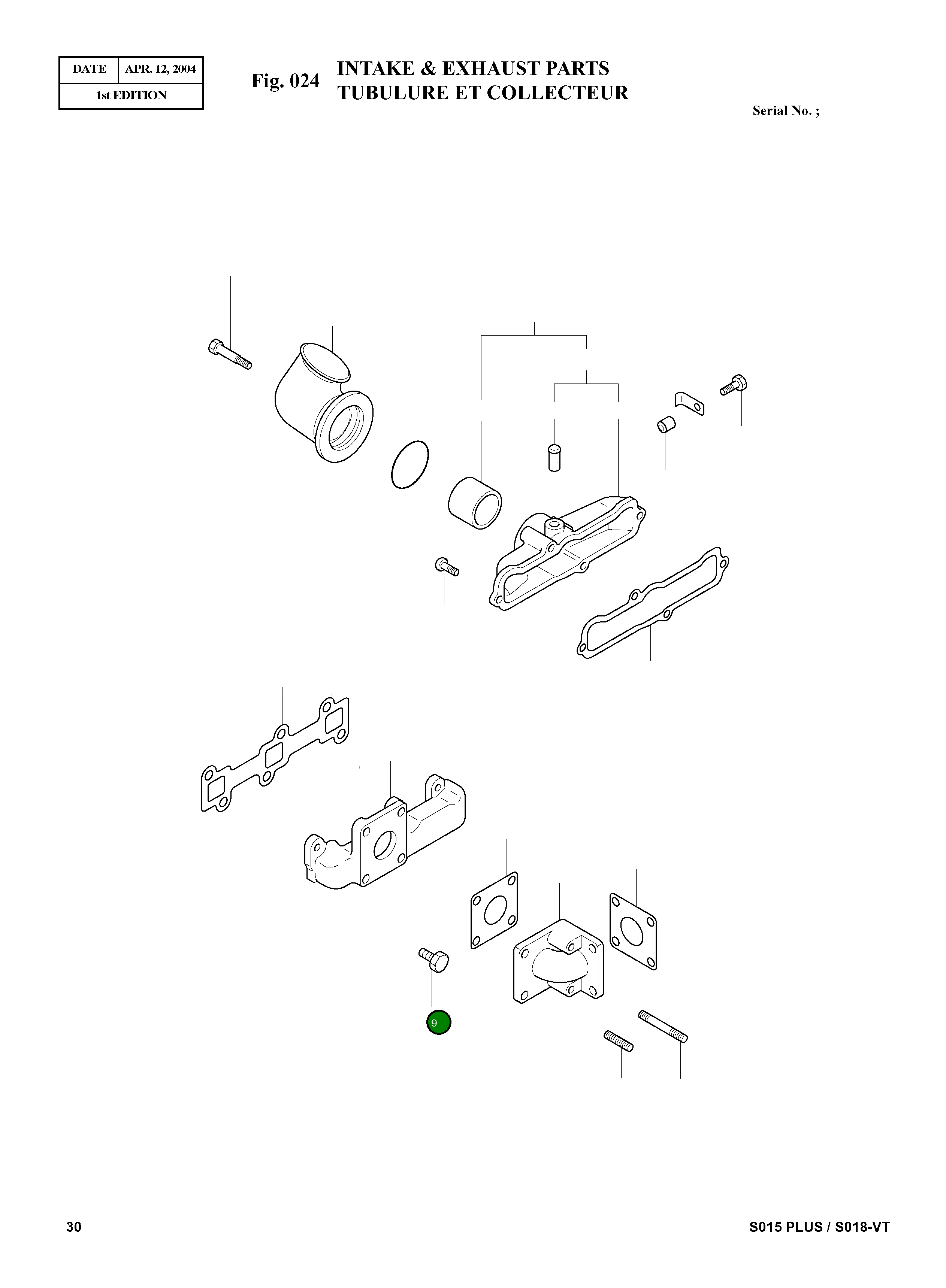 | DATE | APR. 12, 2004 |
|---|---|
| 1st EDITION | |

Fig. 024 INTAKE & EXHAUST PARTS
TUBULURE ET COLLECTEUR

Serial No. ;

9

30

S015 PLUS / S018-VT