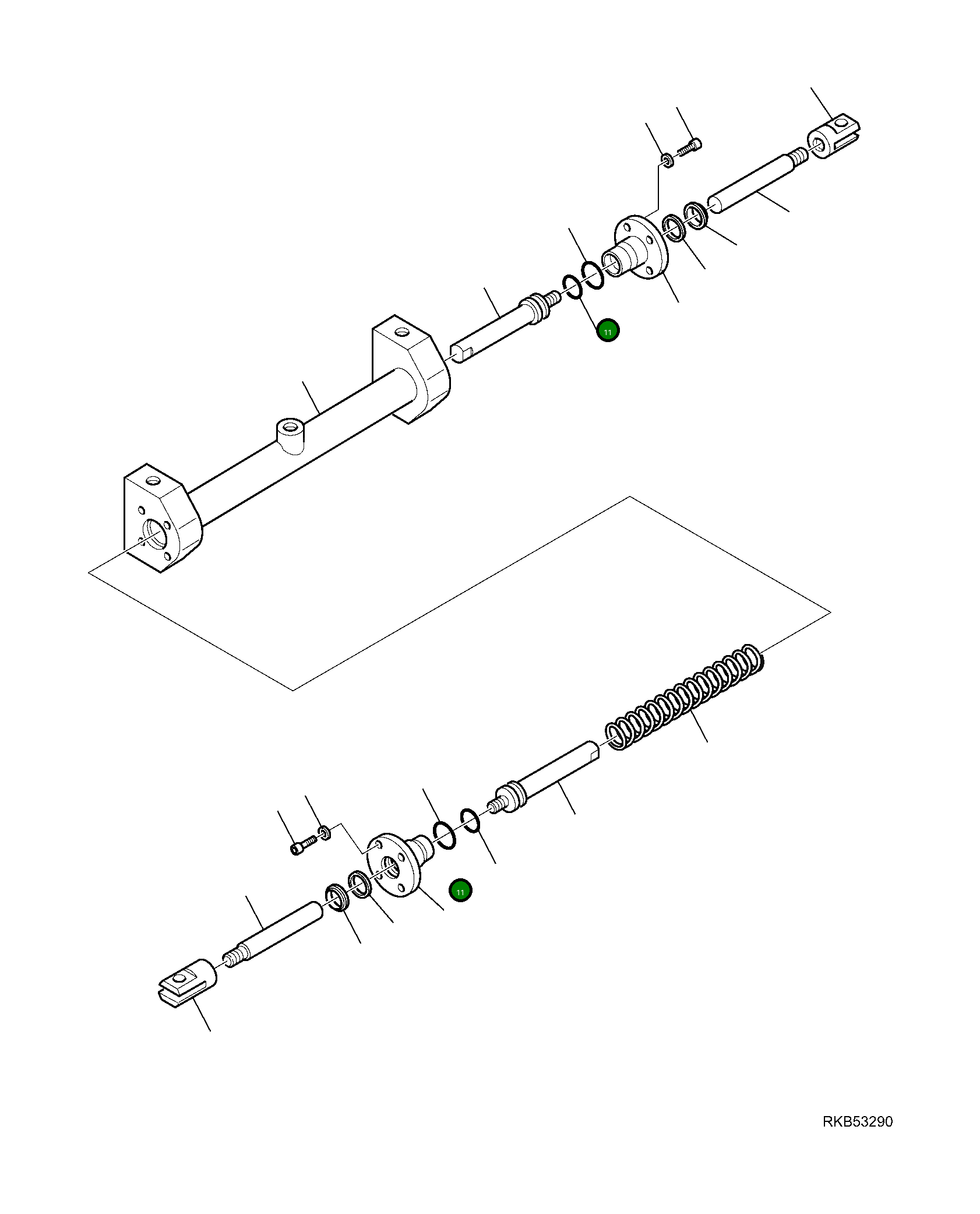 11

11

RKB53290