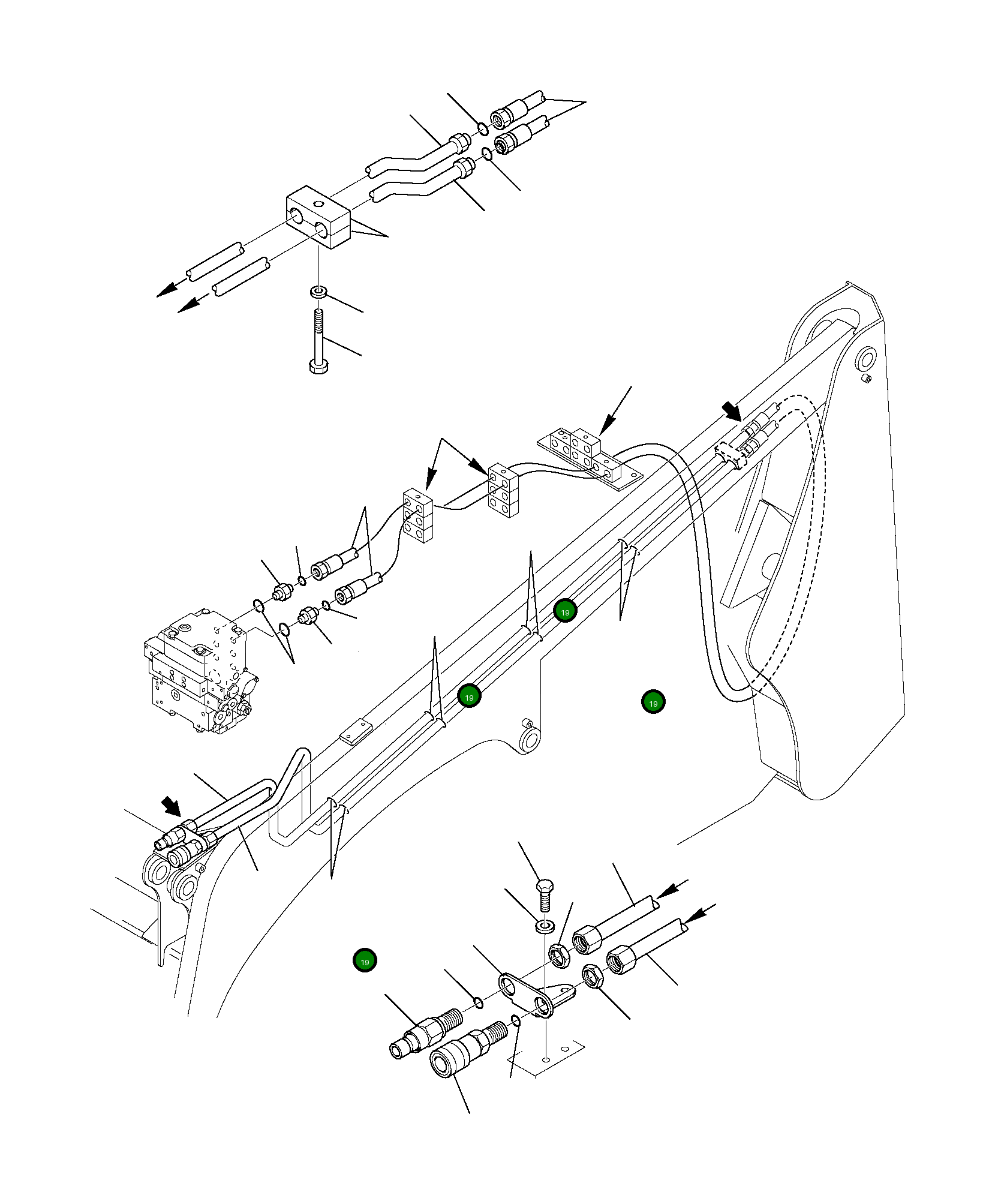 19

19

19

19