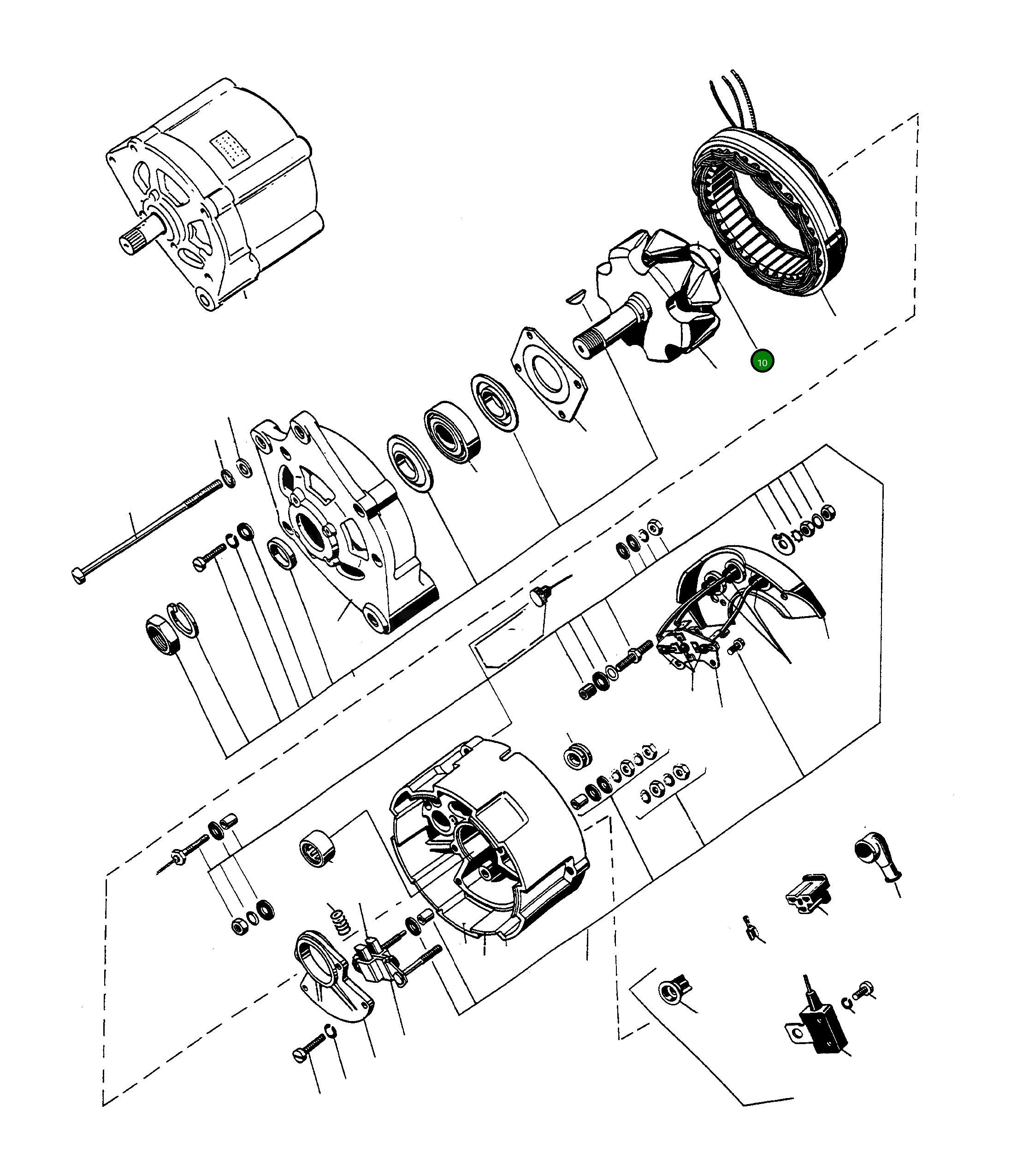 10