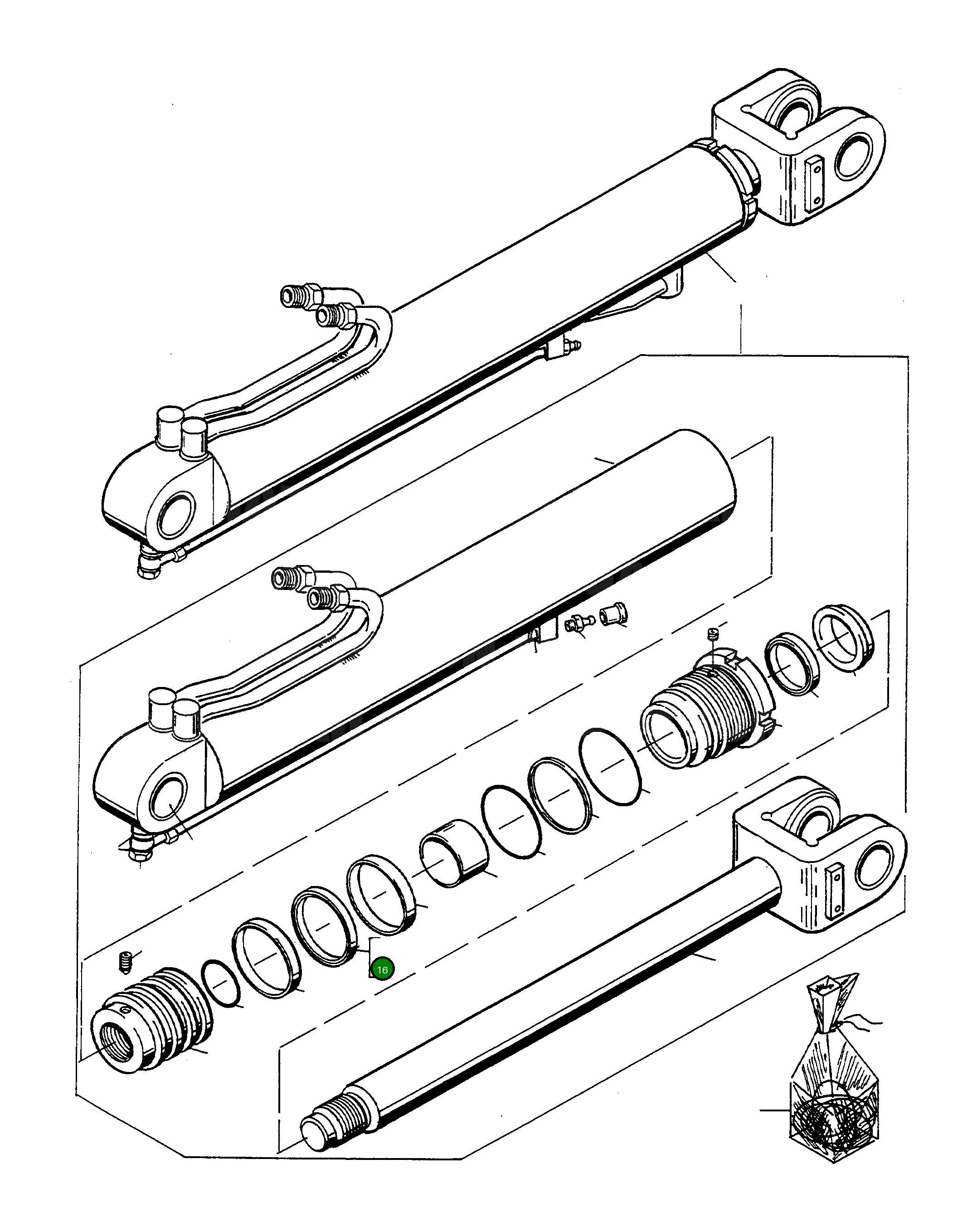 16