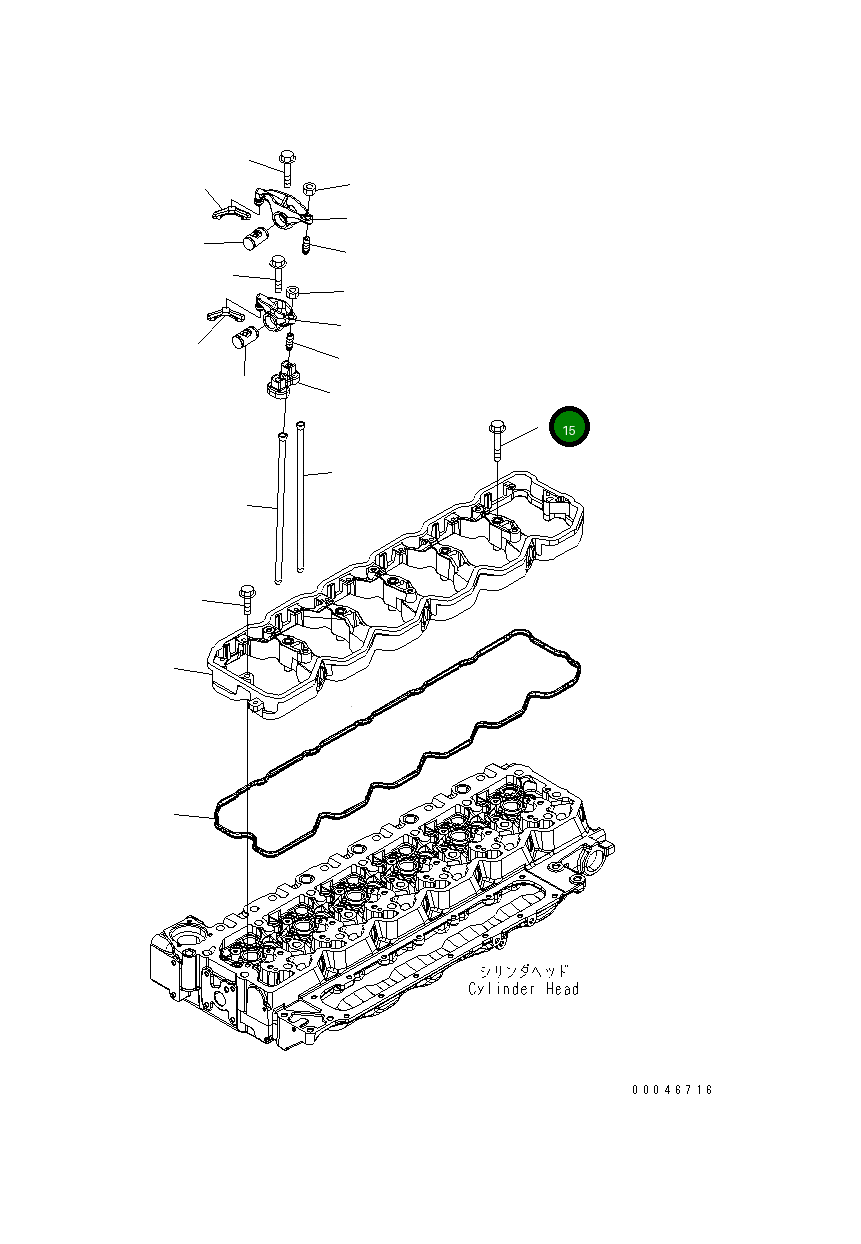 15

シリンダヘッド
Cylinder Head

00046716