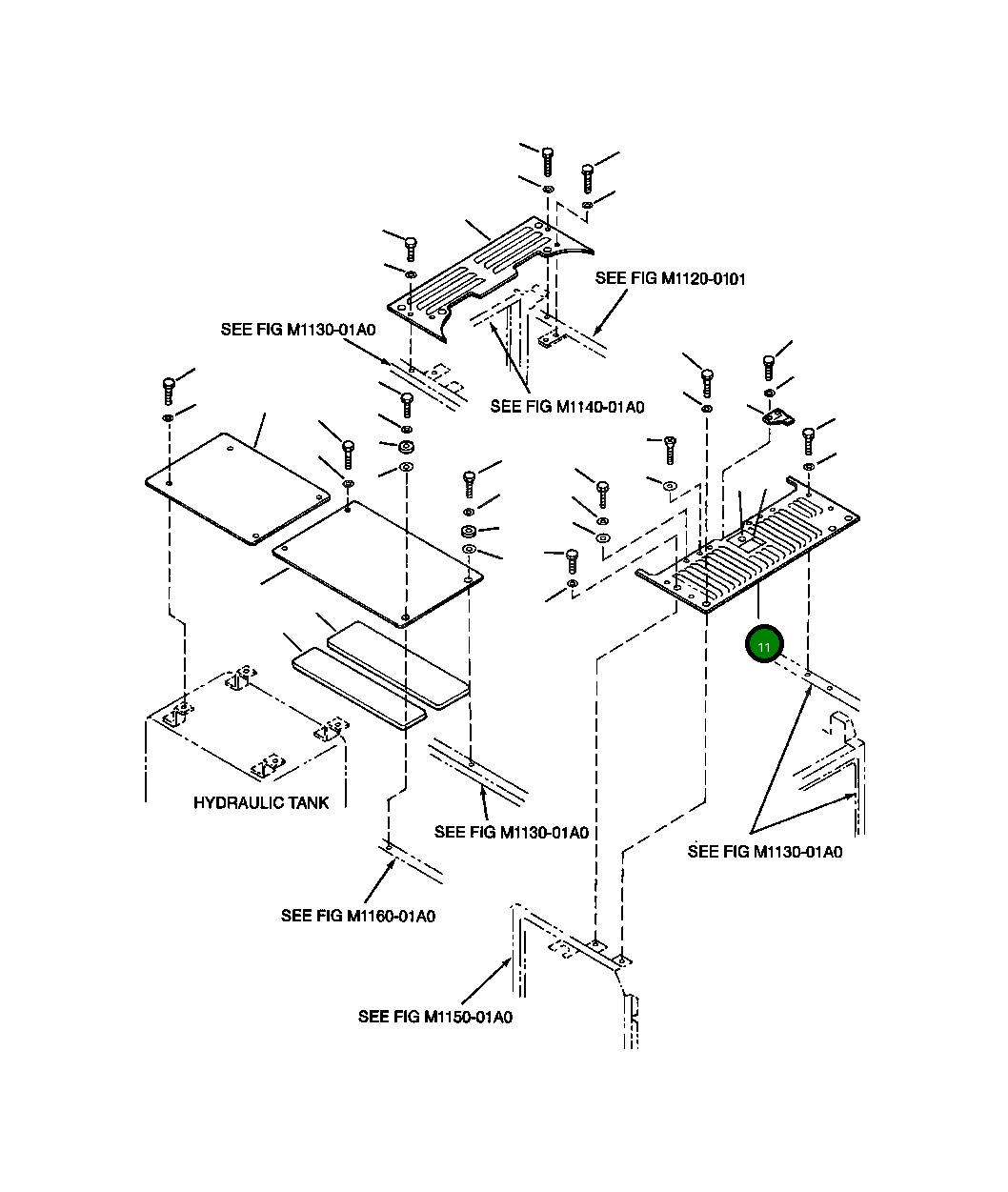 SEE FIG M1120-0101

SEE FIG M1130-01A0

SEE FIG M1140-01A0

11

HYDRAULIC TANK

SEE FIG M1130-01A0

SEE FIG M1130-01A0

SEE FIG M1160-01A0

SEE FIG M1150-01A0