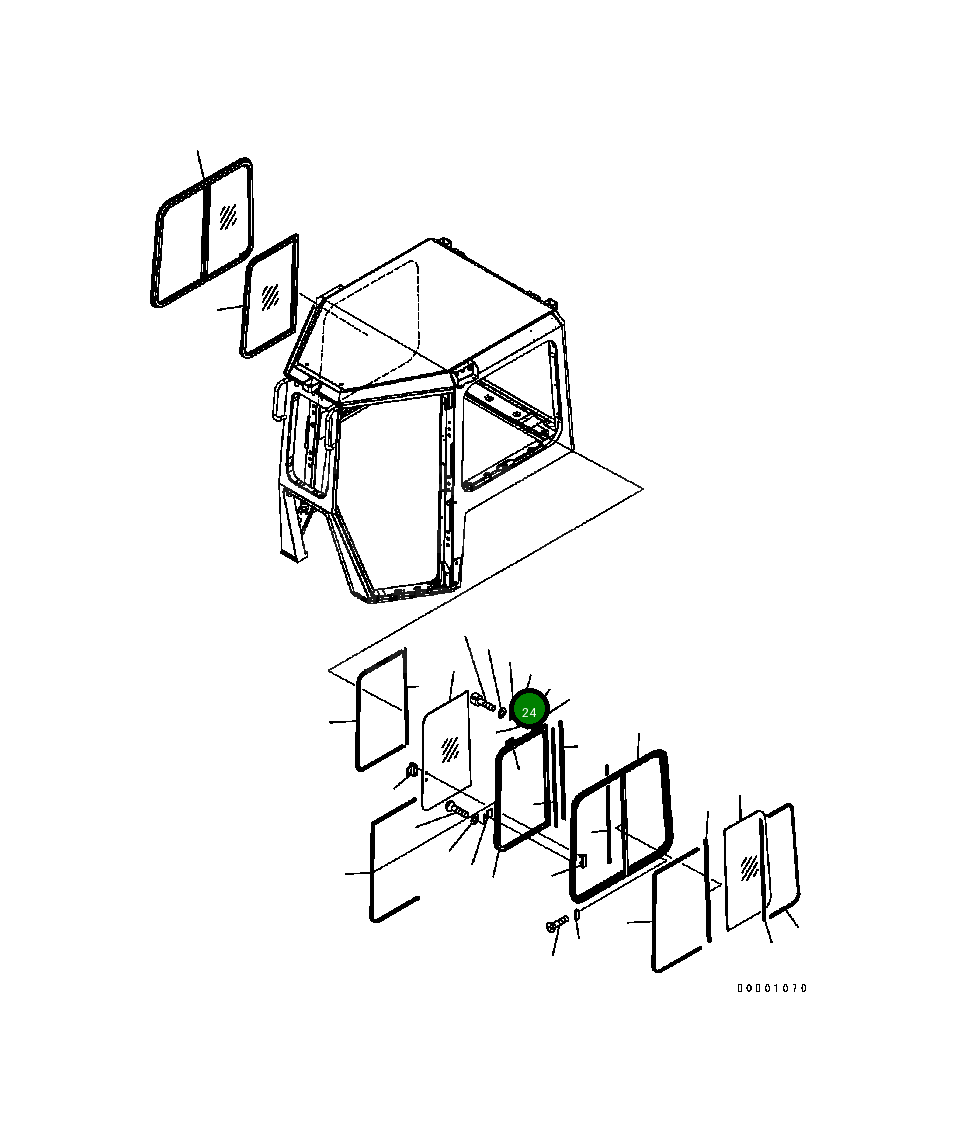 24

00001070