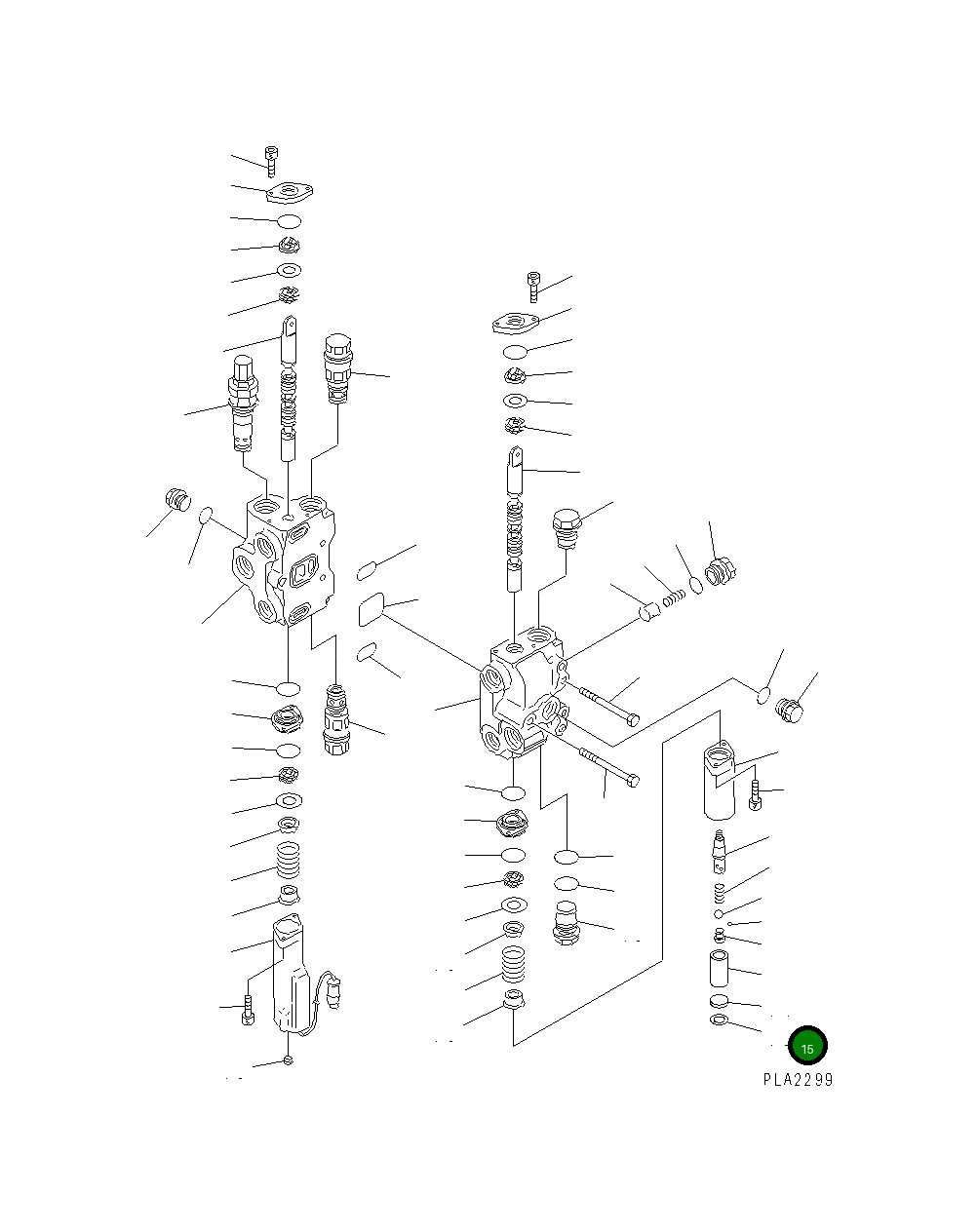 15

PLA2299